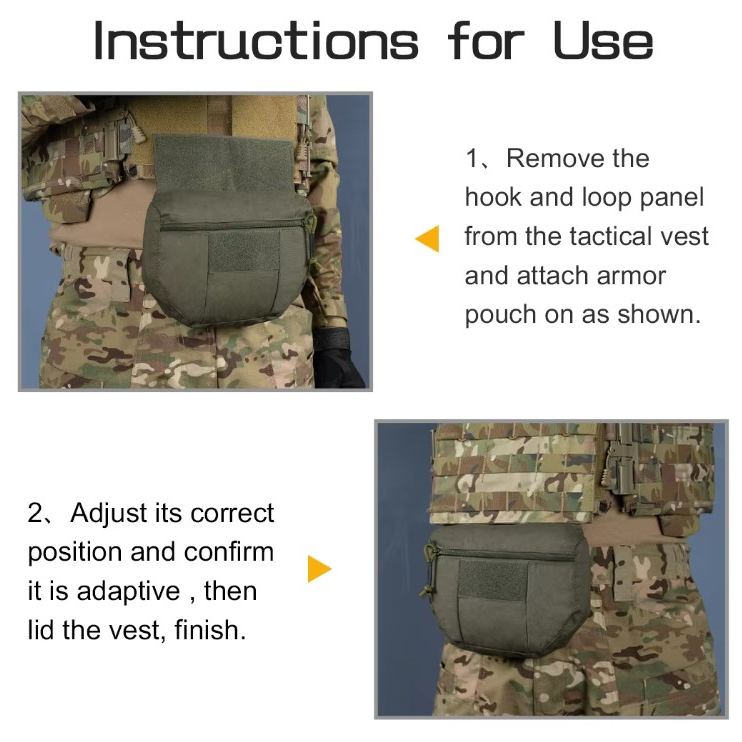 Instructions for Use

1、Remove the hook and loop panel from the tactical vest and attach armor pouch on as shown.

2、Adjust its correct position and confirm it is adaptive , then lid the vest, finish.