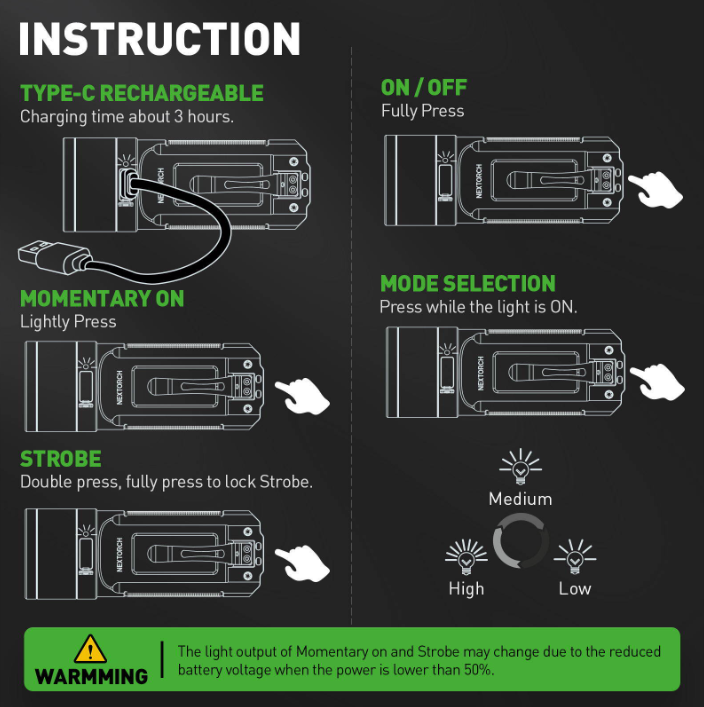 INSTRUCTION

TYPE-C RECHARGEABLE
Charging time about 3 hours.

NEXTORCH

MOMENTARY ON
Lightly Press

NEXTORCH

STROBE
Double press, fully press to lock Strobe.

NEXTORCH

ON / OFF
Fully Press

NEXTORCH

MODE SELECTION
Press while the light is ON.

NEXTORCH

Medium
High
Low

WARMMING
The light output of Momentary on and Strobe may change due to the reduced battery voltage when the power is lower than 50%.