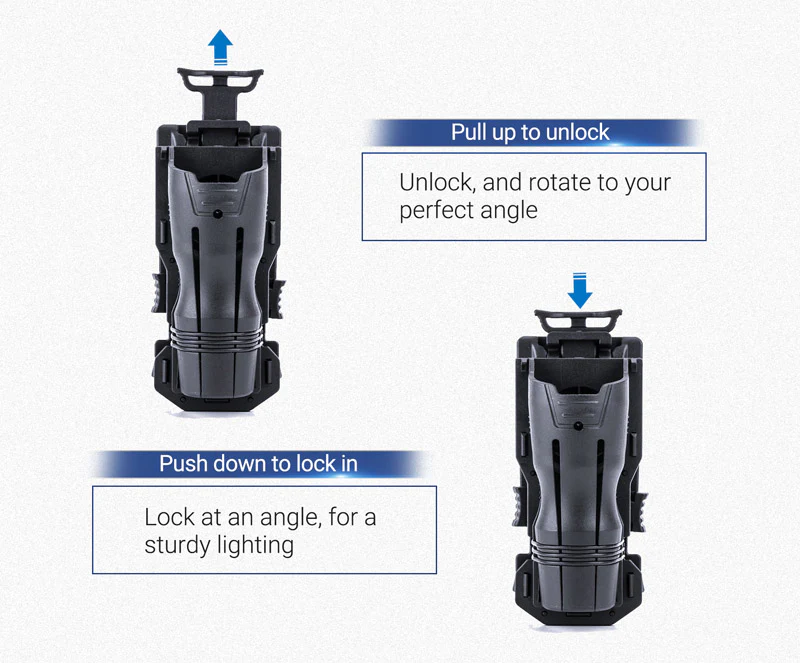 Pull up to unlock

Unlock, and rotate to your perfect angle

Push down to lock in

Lock at an angle, for a sturdy lighting