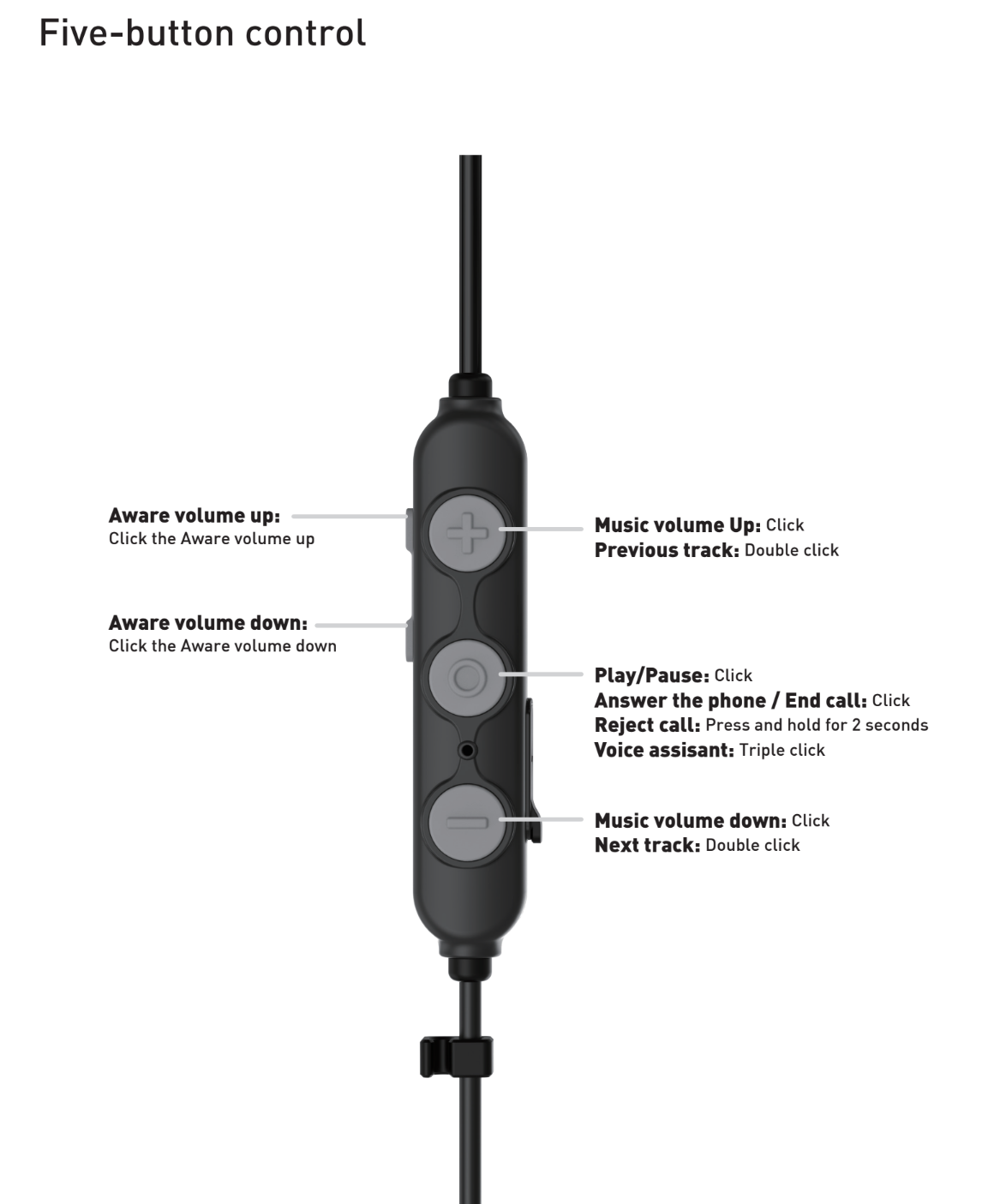 Five-button control

Aware volume up:
Click the Aware volume up

Aware volume down:
Click the Aware volume down

Music volume Up: Click
Previous track: Double click

Play/Pause: Click
Answer the phone / End call: Click
Reject call: Press and hold for 2 seconds
Voice assisant: Triple click

Music volume down: Click
Next track: Double click