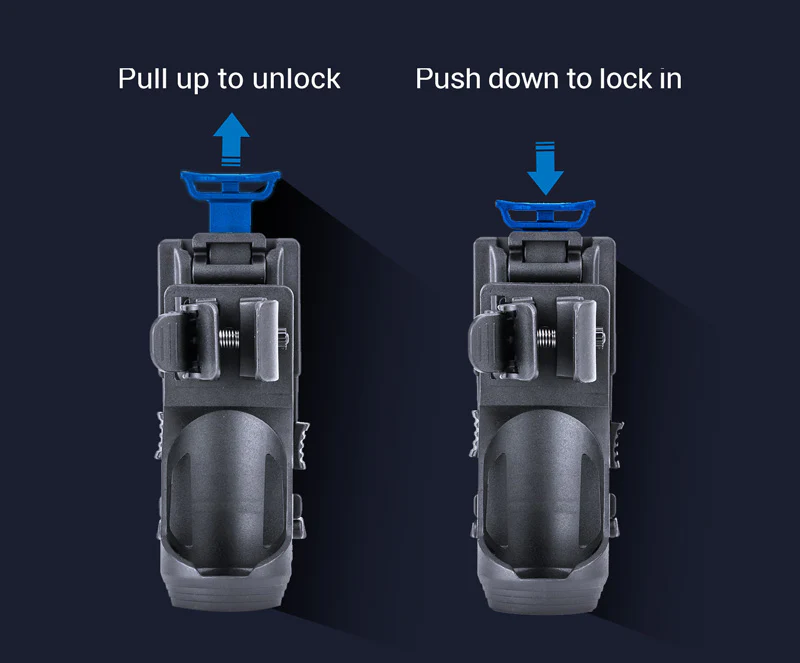 Pull up to unlock

Push down to lock in