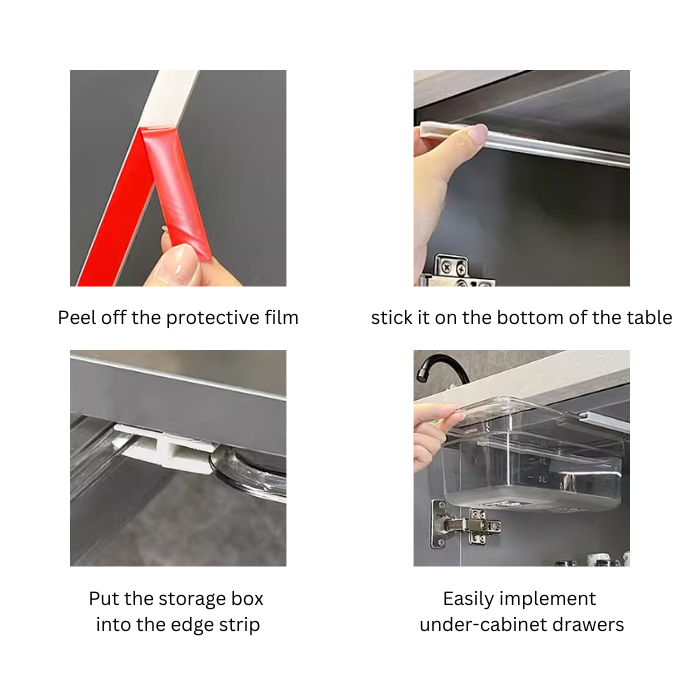 Peel off the protective film

stick it on the bottom of the table

Put the storage box into the edge strip

1L
5L

Easily implement under-cabinet drawers