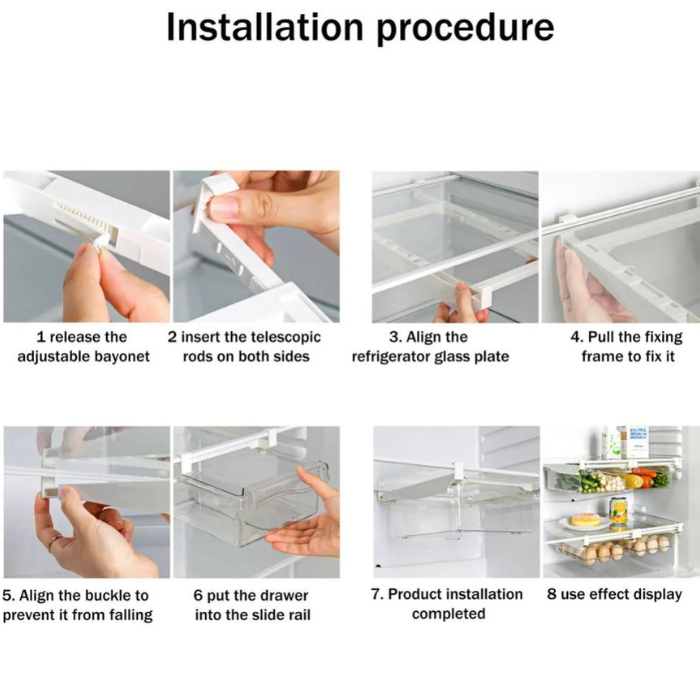 Installation procedure

1 release the adjustable bayonet

2 insert the telescopic rods on both sides

3. Align the refrigerator glass plate

4. Pull the fixing frame to fix it

5. Align the buckle to prevent it from falling

6 put the drawer into the slide rail

7. Product installation completed

8 use effect display