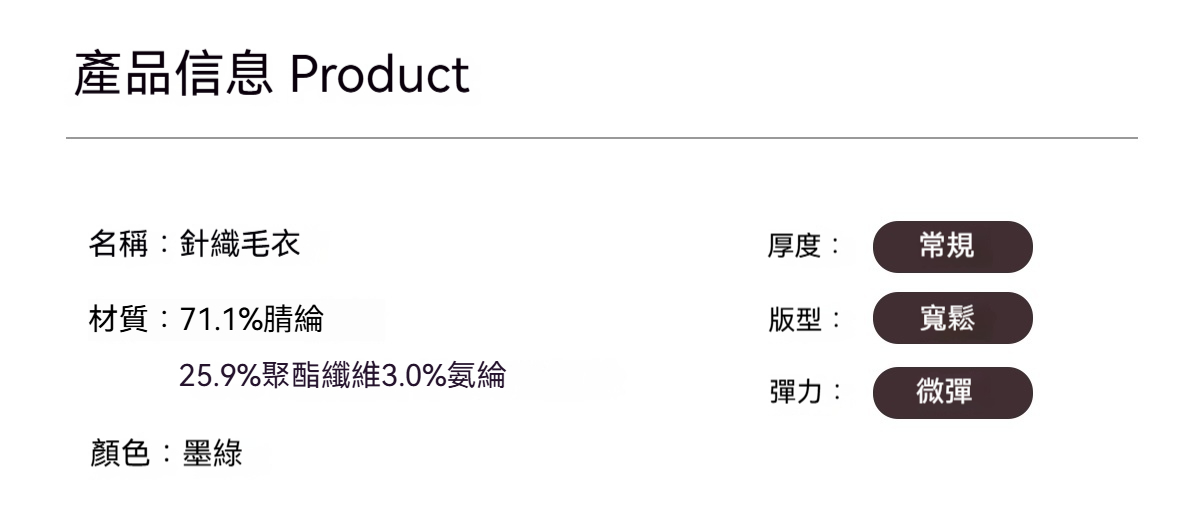 產品信息 Product

名稱：針織毛衣

材質：71.1%腈綸
25.9%聚酯纖維3.0%氨綸

顏色：墨綠

厚度： 常規

版型： 寬鬆

彈力： 微彈