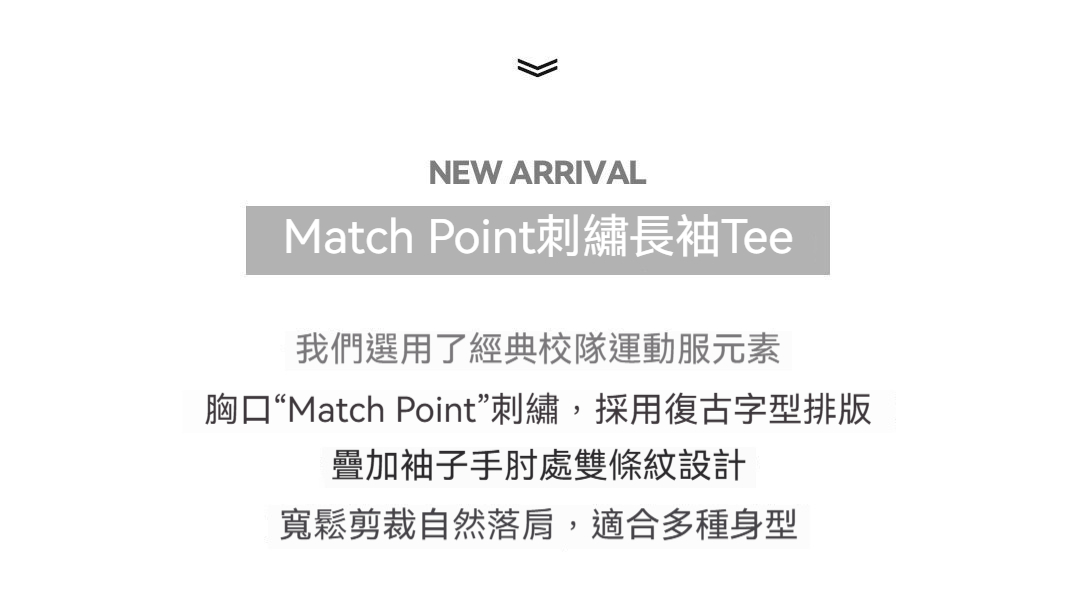 NEW ARRIVAL

Match Point刺繡長袖Tee

我們選用了經典校隊運動服元素

胸口“Match Point”刺繡，採用復古字型排版

疊加袖子手肘處雙條紋設計

寬鬆剪裁自然落肩，適合多種身型