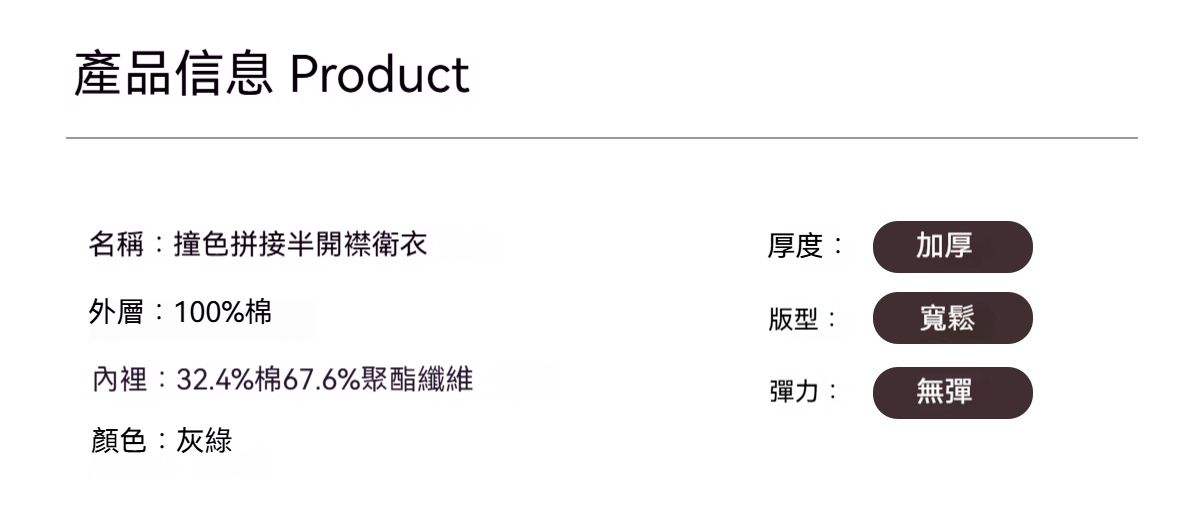 產品信息 Product

名稱：撞色拼接半開襟衛衣

外層：100%棉

內裡：32.4%棉67.6%聚酯纖維

顏色：灰綠

厚度： 加厚

版型： 寬鬆

彈力： 無彈