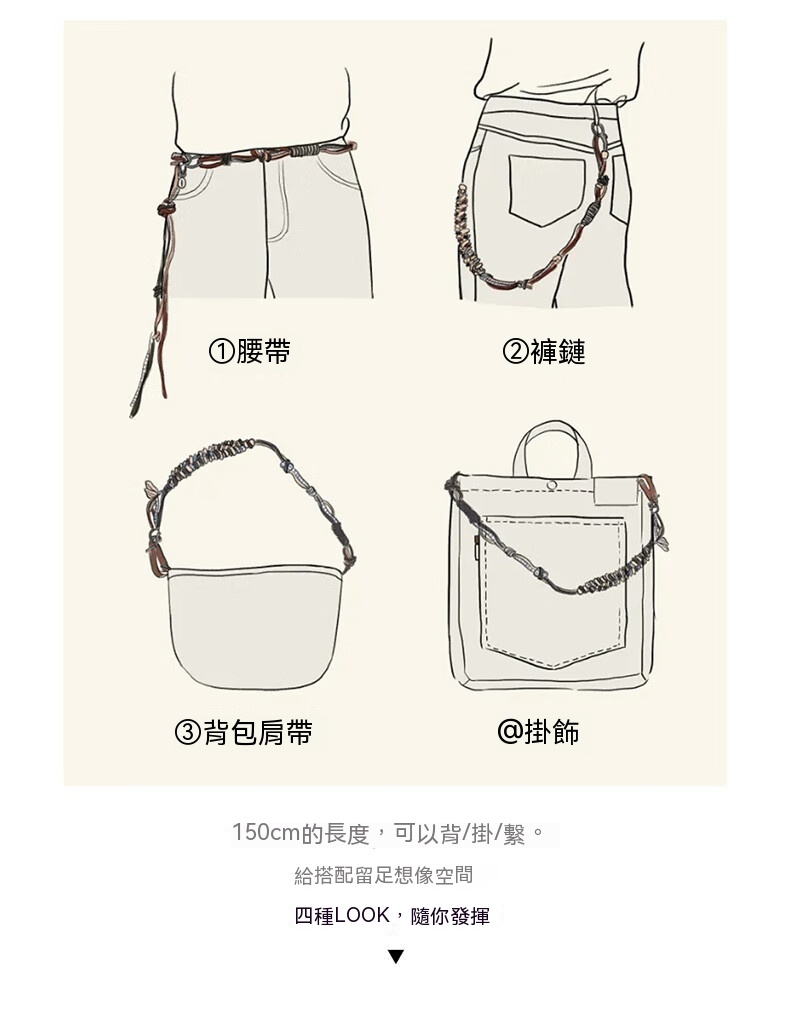 ①腰帶

②褲鏈

③背包肩帶

@掛飾

150cm的長度，可以背/掛/繫。

給搭配留足想像空間

四種LOOK，隨你發揮

▼