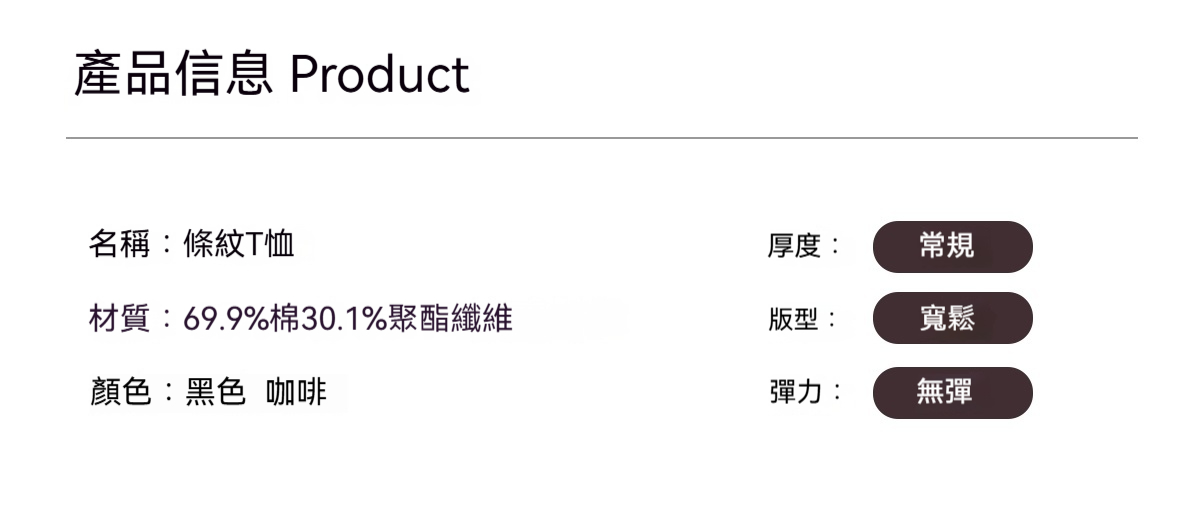 產品信息 Product

名稱：條紋T恤

材質：69.9%棉30.1%聚酯纖維

顏色：黑色 咖啡

厚度： 常規

版型： 寬鬆

彈力： 無彈