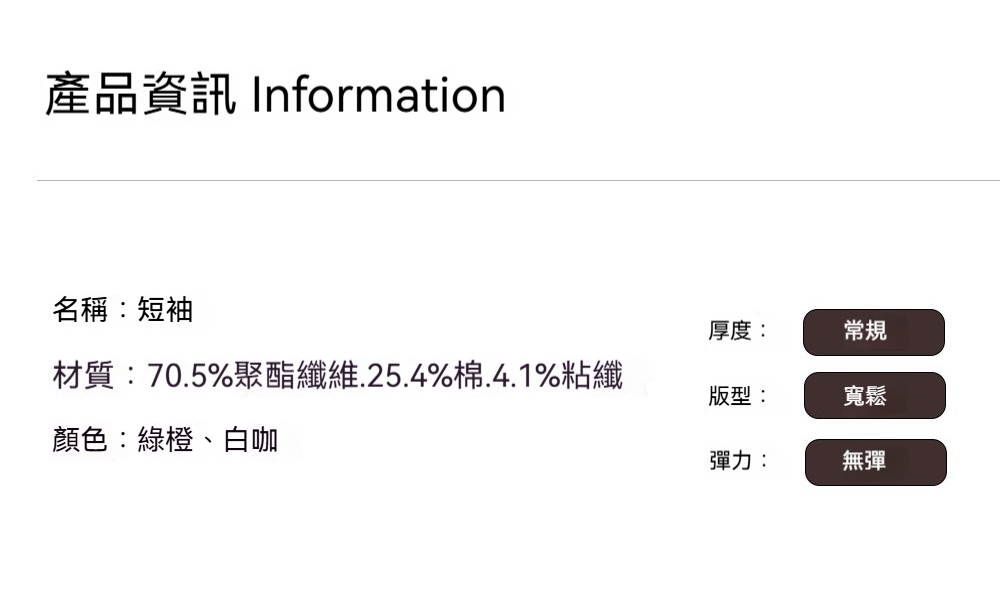 產品資訊 Information

名稱：短袖

材質：70.5%聚酯纖維.25.4%棉.4.1%粘纖

顏色：綠橙、白咖

厚度：
常規

版型：
寬鬆

彈力：
無彈