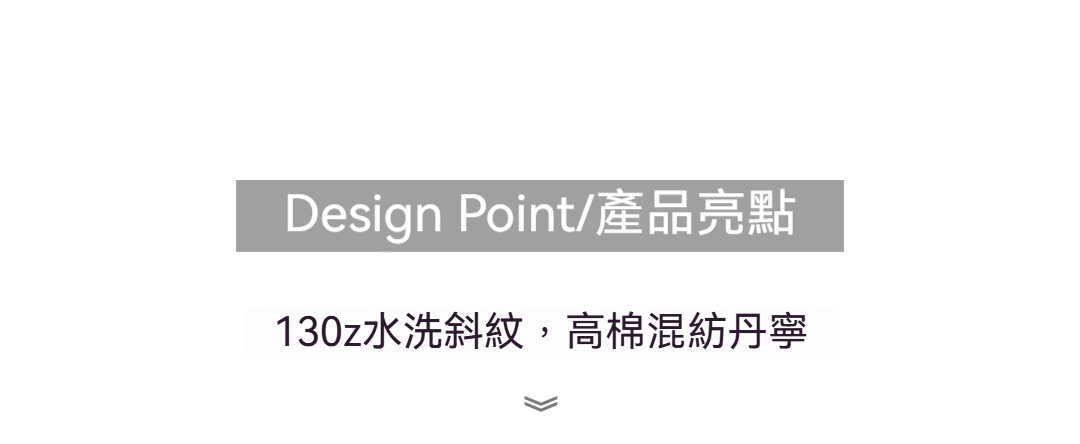 Design Point/產品亮點

130z水洗斜紋，高棉混紡丹寧