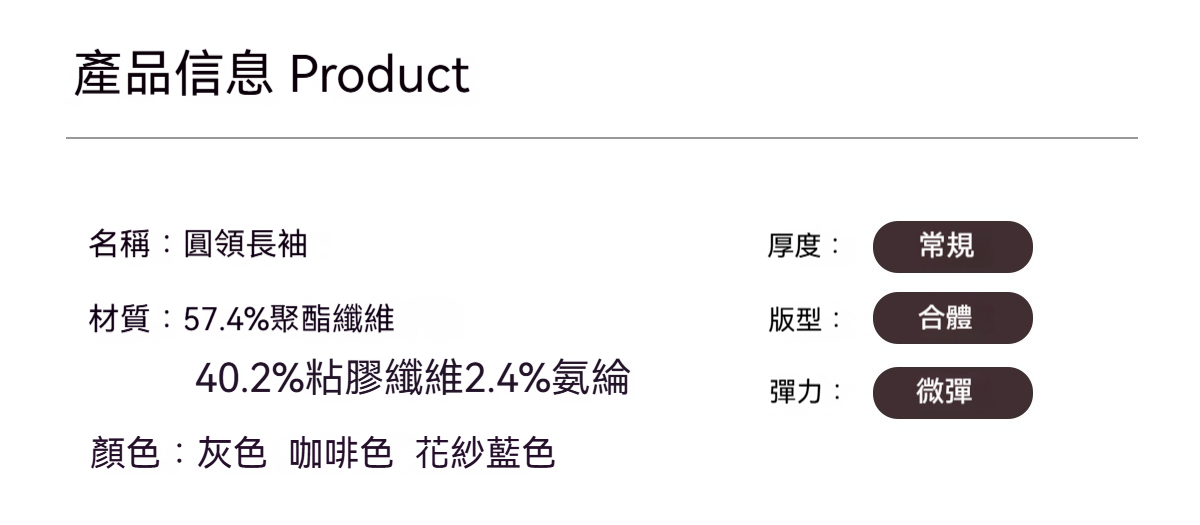 產品信息 Product

名稱：圓領長袖

材質：57.4%聚酯纖維
40.2%粘膠纖維2.4%氨綸

顏色：灰色 咖啡色 花紗藍色

厚度： 常規

版型： 合體

彈力： 微彈