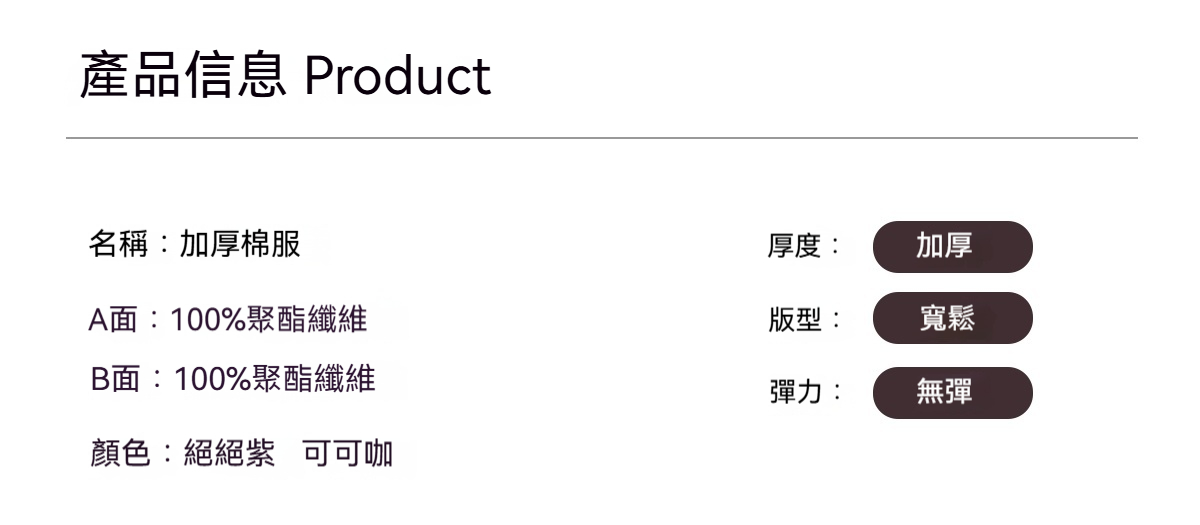 產品信息 Product

名稱：加厚棉服

A面：100%聚酯纖維

B面：100%聚酯纖維

顏色：絕絕紫 可可咖

厚度： 加厚

版型： 寬鬆

彈力： 無彈