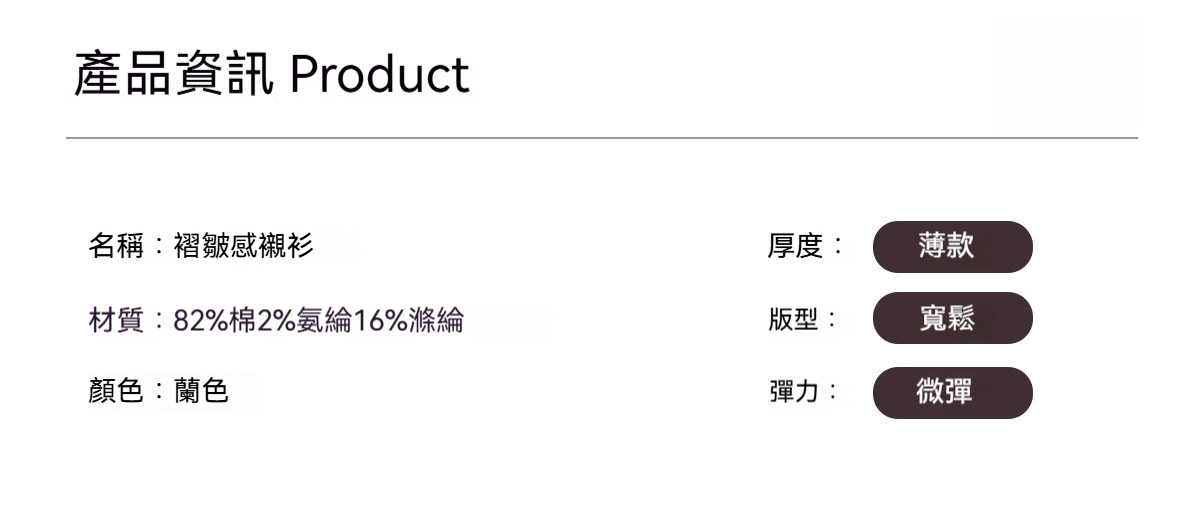 產品資訊 Product

名稱：褶皺感襯衫

材質：82%棉2%氨綸16%滌綸

顏色：蘭色

厚度： 薄款

版型： 寬鬆

彈力： 微彈