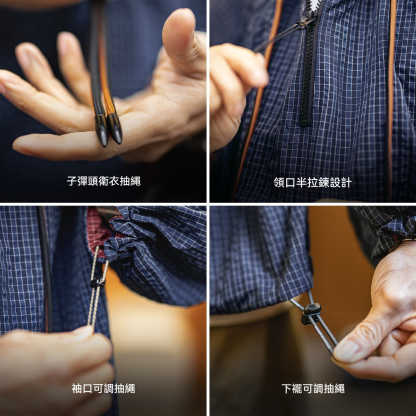 子彈頭衛衣抽繩

領口半拉鍊設計

袖口可調抽繩

下襬可調抽繩