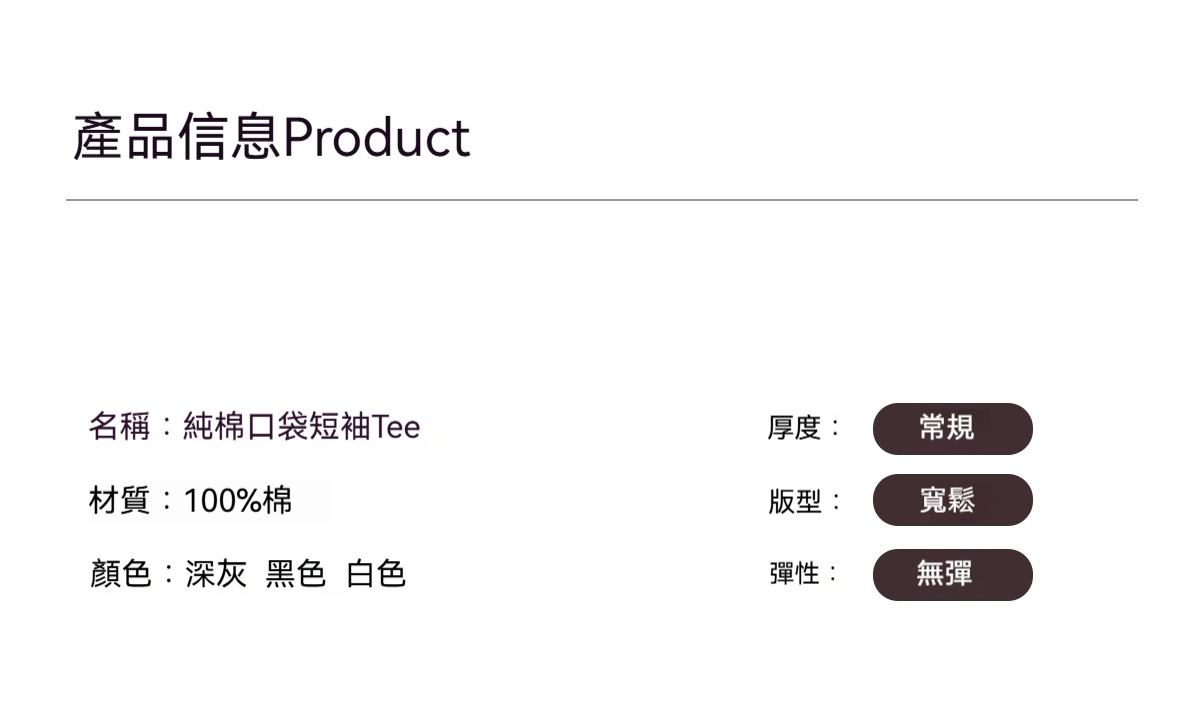 產品信息Product

名稱：純棉口袋短袖Tee

材質：100%棉

顏色：深灰 黑色 白色

厚度： 常規

版型： 寬鬆

彈性： 無彈