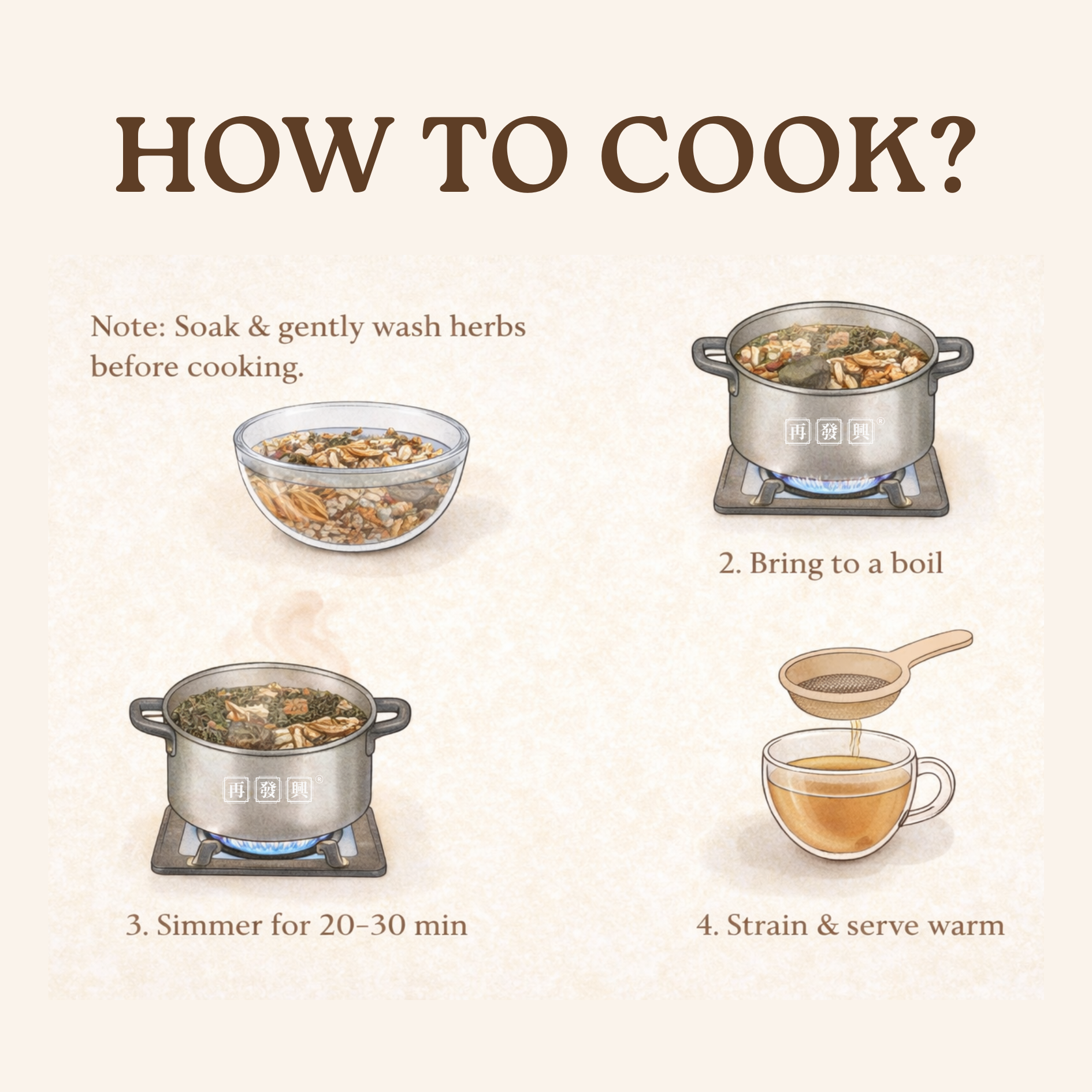 HOW TO COOK?

Note: Soak & gently wash herbs before cooking.

再發興®

2. Bring to a boil

再發興®

3. Simmer for 20–30 min

4. Strain & serve warm