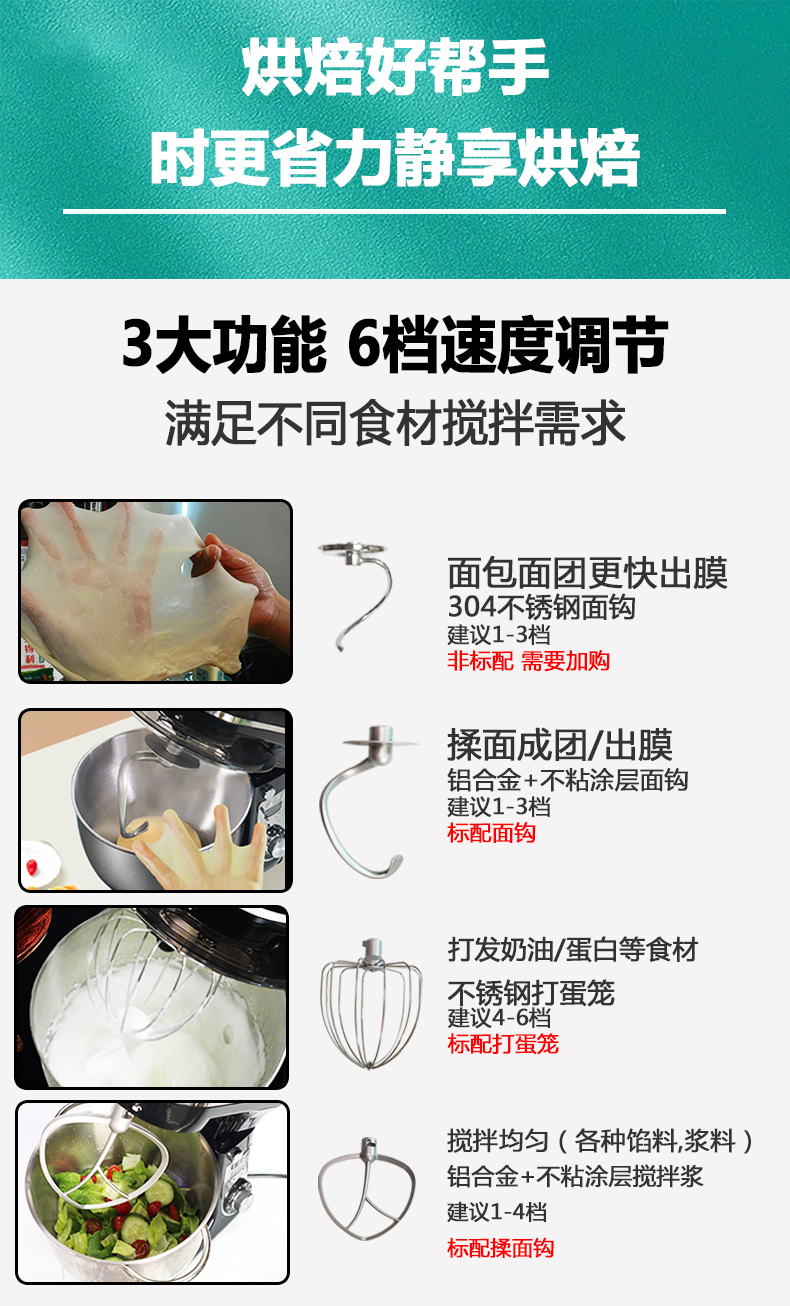 烘焙好帮手
时更省力静享烘焙

3大功能 6档速度调节
满足不同食材搅拌需求

面包面团更快出膜
304不锈钢面钩
建议1-3档
非标配 需要加购

揉面成团/出膜
铝合金+不粘涂层面钩
建议1-3档
标配面钩

打发奶油/蛋白等食材
不锈钢打蛋笼
建议4-6档
标配打蛋笼

搅拌均匀（各种馅料,浆料）
铝合金+不粘涂层搅拌浆
建议1-4档
标配揉面钩