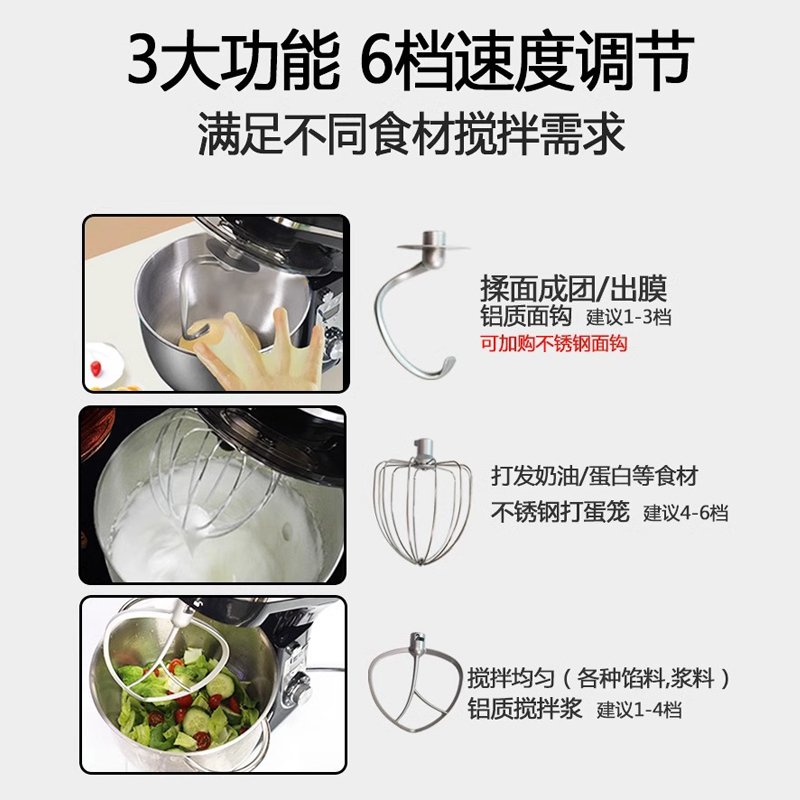 3大功能 6档速度调节
满足不同食材搅拌需求

揉面成团/出膜
铝质面钩 建议1-3档
可加购不锈钢面钩

打发奶油/蛋白等食材
不锈钢打蛋笼 建议4-6档

搅拌均匀（各种馅料,浆料）
铝质搅拌浆 建议1-4档