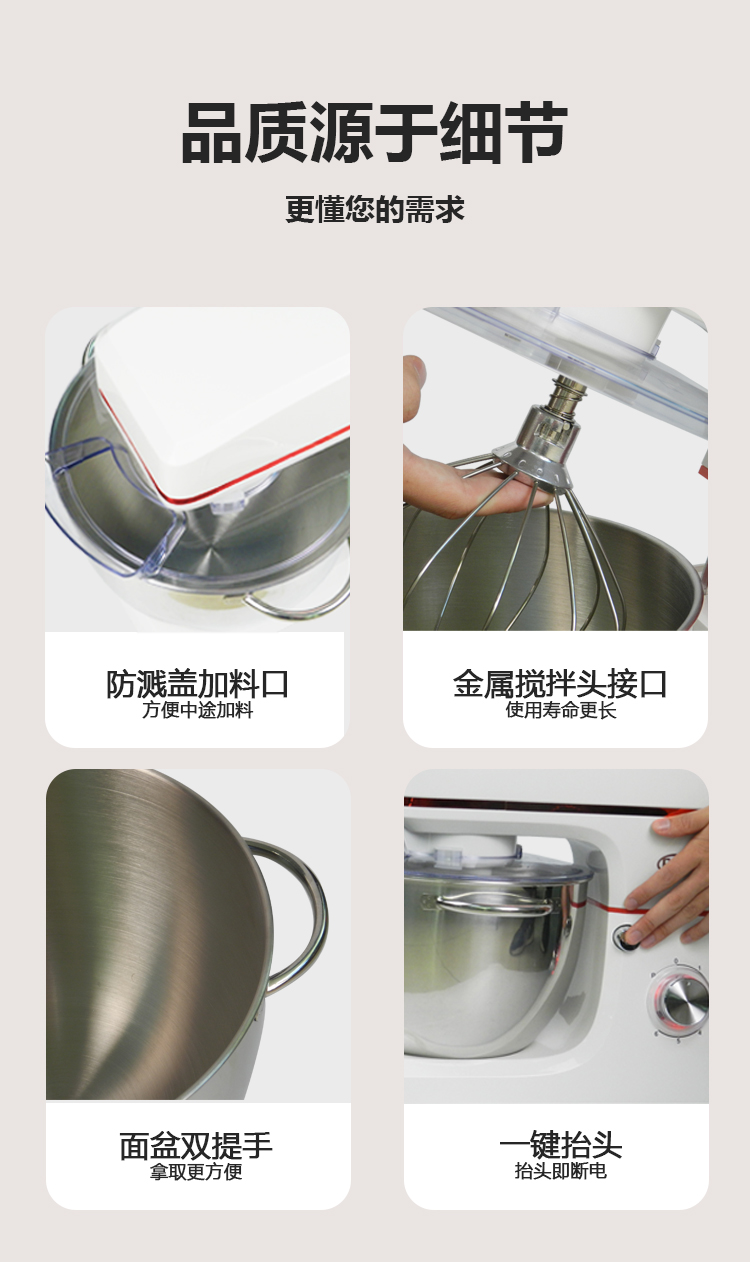 品质源于细节

更懂您的需求

防溅盖加料口
方便中途加料

金属搅拌头接口
使用寿命更长

面盆双提手
拿取更方便

一键抬头
抬头即断电