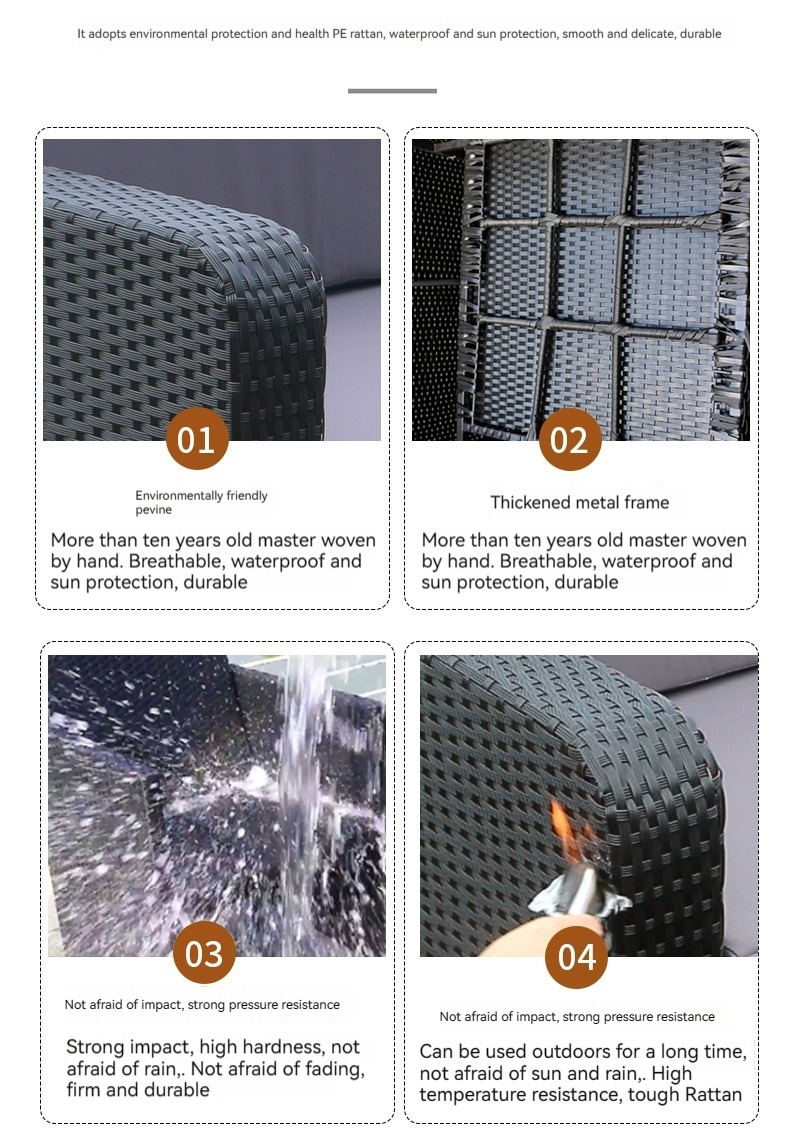 It adopts environmental protection and health PE rattan, waterproof and sun protection, smooth and delicate, durable

01

Environmentally friendly pevine

More than ten years old master woven by hand. Breathable, waterproof and sun protection, durable

02

Thickened metal frame

More than ten years old master woven by hand. Breathable, waterproof and sun protection, durable

03

Not afraid of impact, strong pressure resistance

Strong impact, high hardness, not afraid of rain,. Not afraid of fading, firm and durable

04

Not afraid of impact, strong pressure resistance

Can be used outdoors for a long time, not afraid of sun and rain,. High temperature resistance, tough Rattan