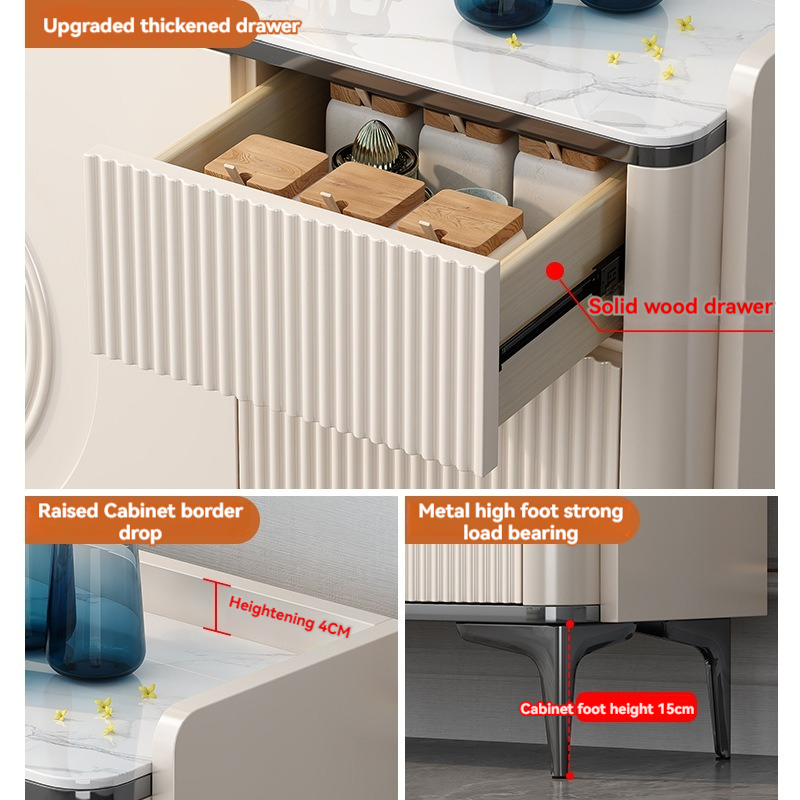 Upgraded thickened drawer

Solid wood drawer

Raised Cabinet border drop

Heightening 4CM

Metal high foot strong load bearing

Cabinet foot height 15cm