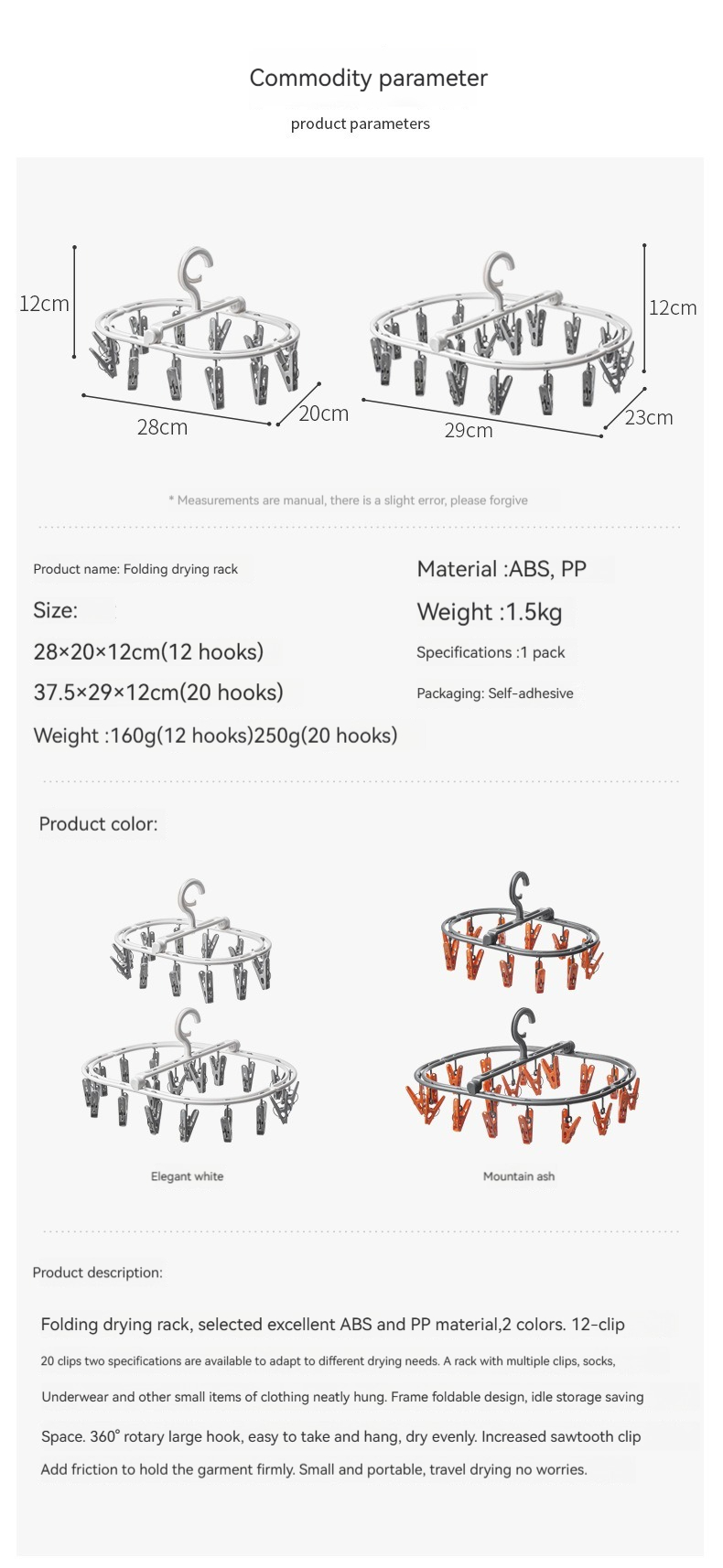 Commodity parameter

product parameters

12cm

28cm

20cm

12cm

29cm

23cm

* Measurements are manual, there is a slight error, please forgive

Product name: Folding drying rack

Size:

28×20×12cm(12 hooks)

37.5×29×12cm(20 hooks)

Weight :160g(12 hooks)250g(20 hooks)

Material :ABS, PP

Weight :1.5kg

Specifications :1 pack

Packaging: Self-adhesive

Product color:

Elegant white

Mountain ash

Product description:

Folding drying rack, selected excellent ABS and PP material,2 colors. 12-clip

20 clips two specifications are available to adapt to different drying needs. A rack with multiple clips, socks,

Underwear and other small items of clothing neatly hung. Frame foldable design, idle storage saving

Space. 360° rotary large hook, easy to take and hang, dry evenly. Increased sawtooth clip

Add friction to hold the garment firmly. Small and portable, travel drying no worries.