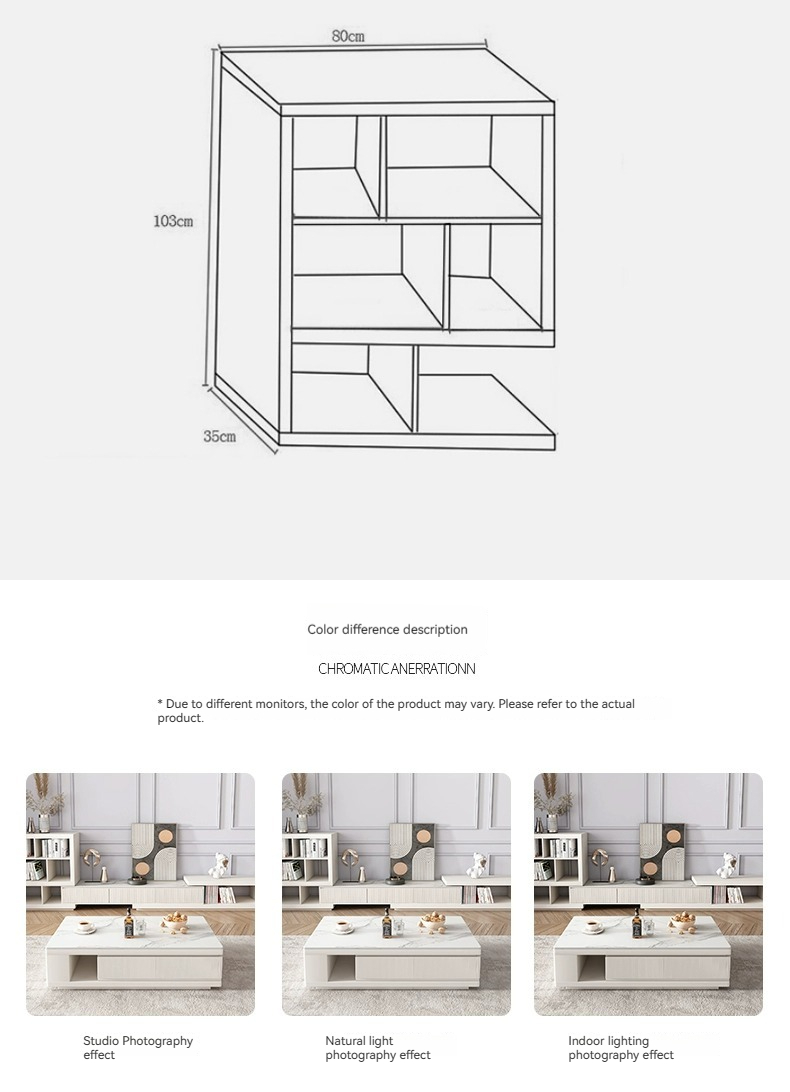 80cm

103cm

35cm

Color difference description

CHROMATICANERRATIONN

* Due to different monitors, the color of the product may vary. Please refer to the actual product.

Studio Photography effect

Natural light photography effect

Indoor lighting photography effect