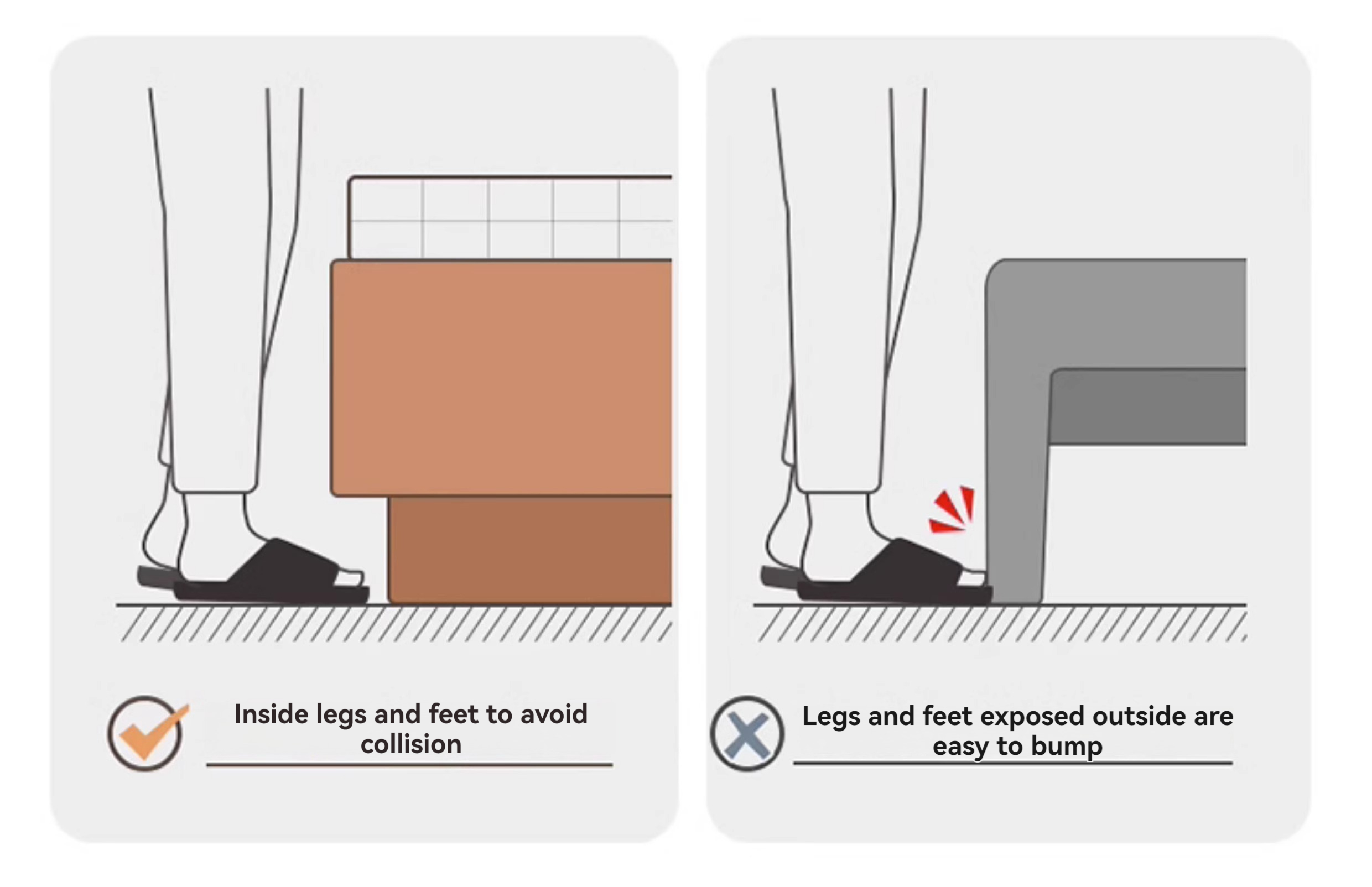 Inside legs and feet to avoid collision

Legs and feet exposed outside are easy to bump