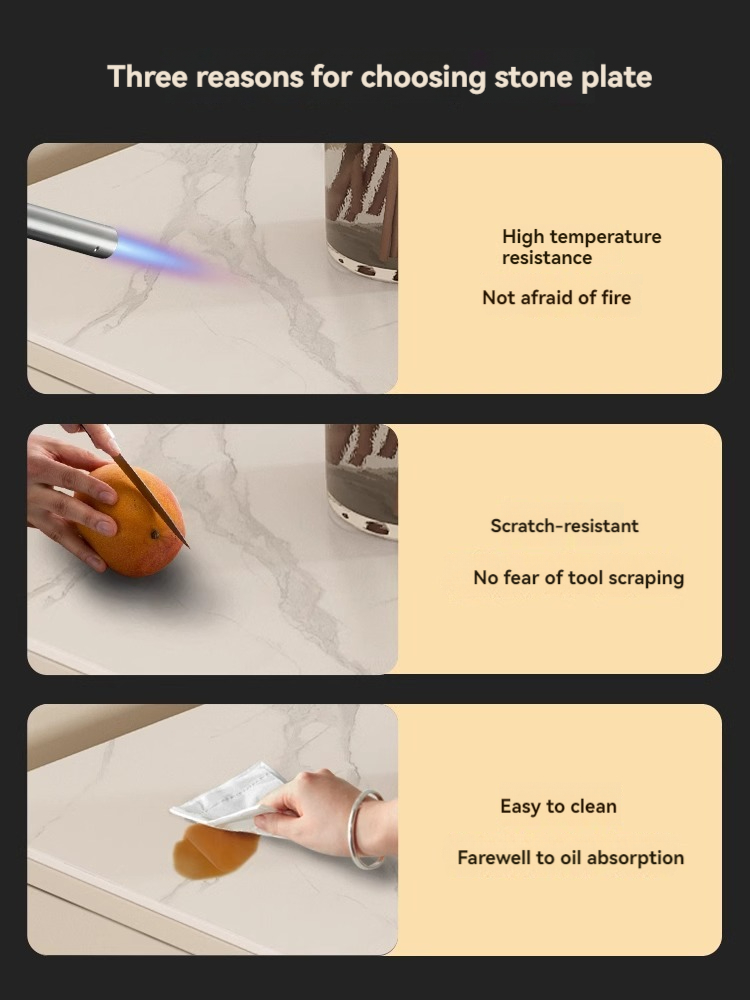 Three reasons for choosing stone plate

High temperature resistance

Not afraid of fire

Scratch-resistant

No fear of tool scraping

Easy to clean

Farewell to oil absorption