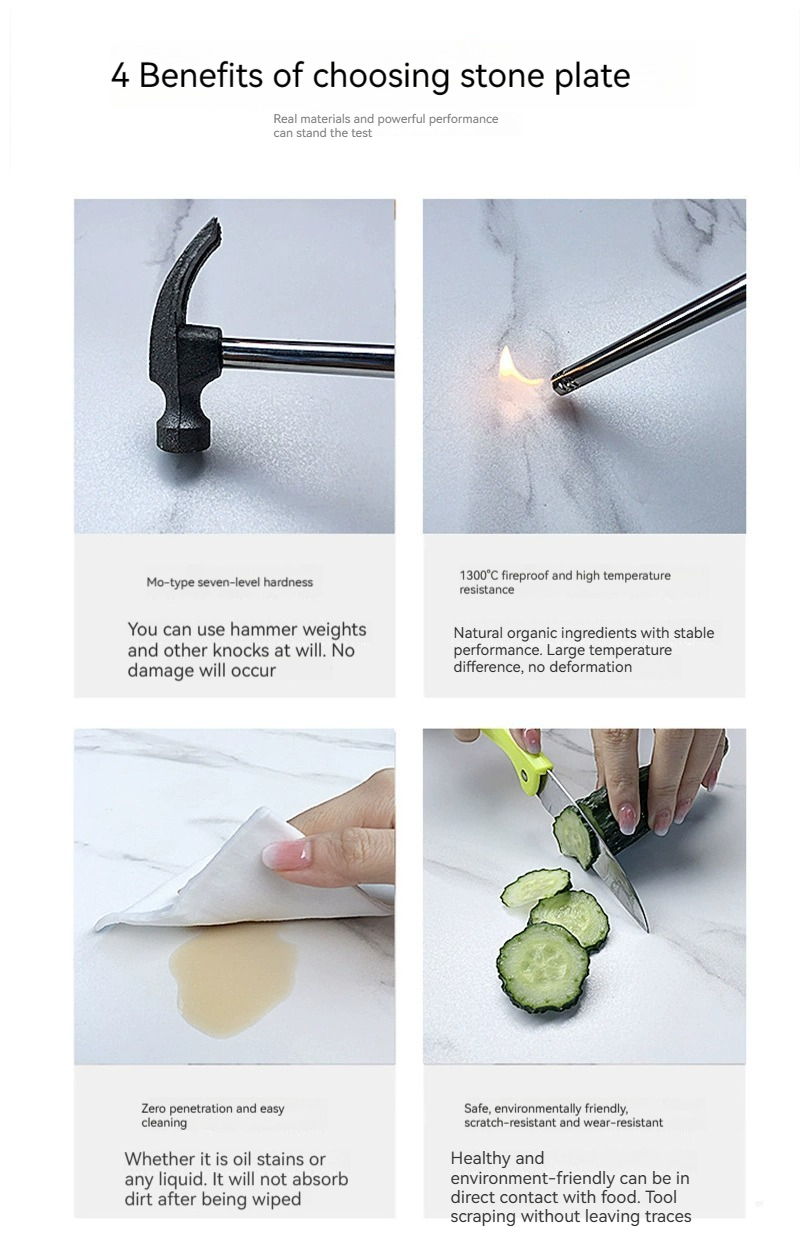 4 Benefits of choosing stone plate

Real materials and powerful performance can stand the test

Mo-type seven-level hardness

You can use hammer weights and other knocks at will. No damage will occur

1300°C fireproof and high temperature resistance

Natural organic ingredients with stable performance. Large temperature difference, no deformation

Zero penetration and easy cleaning

Whether it is oil stains or any liquid. It will not absorb dirt after being wiped

Safe, environmentally friendly, scratch-resistant and wear-resistant

Healthy and environment-friendly can be in direct contact with food. Tool scraping without leaving traces