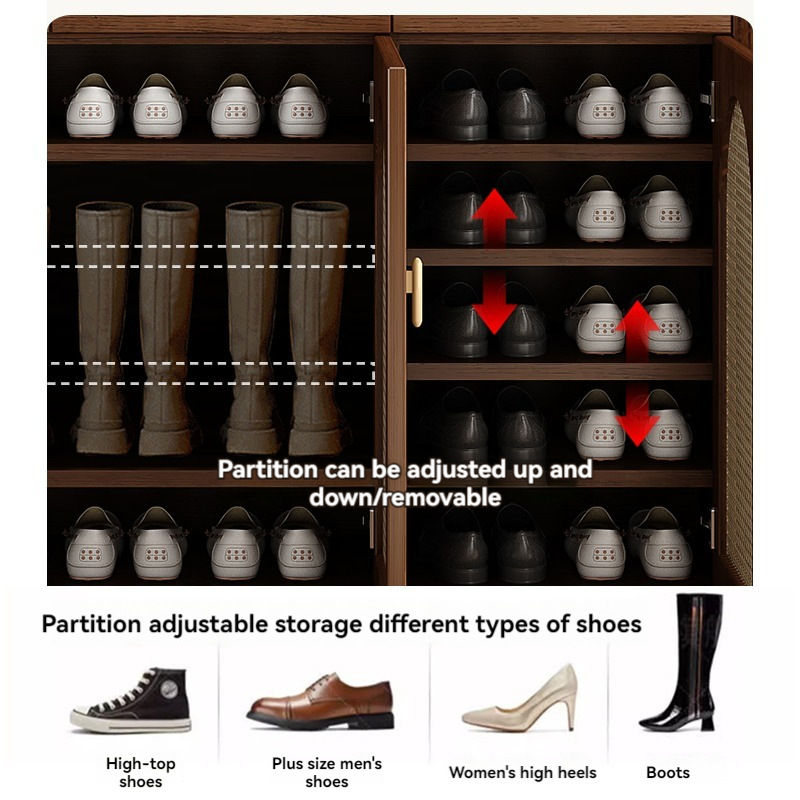 Partition can be adjusted up and down/removable

Partition adjustable storage different types of shoes

High-top shoes

Plus size men's shoes

Women's high heels

Boots