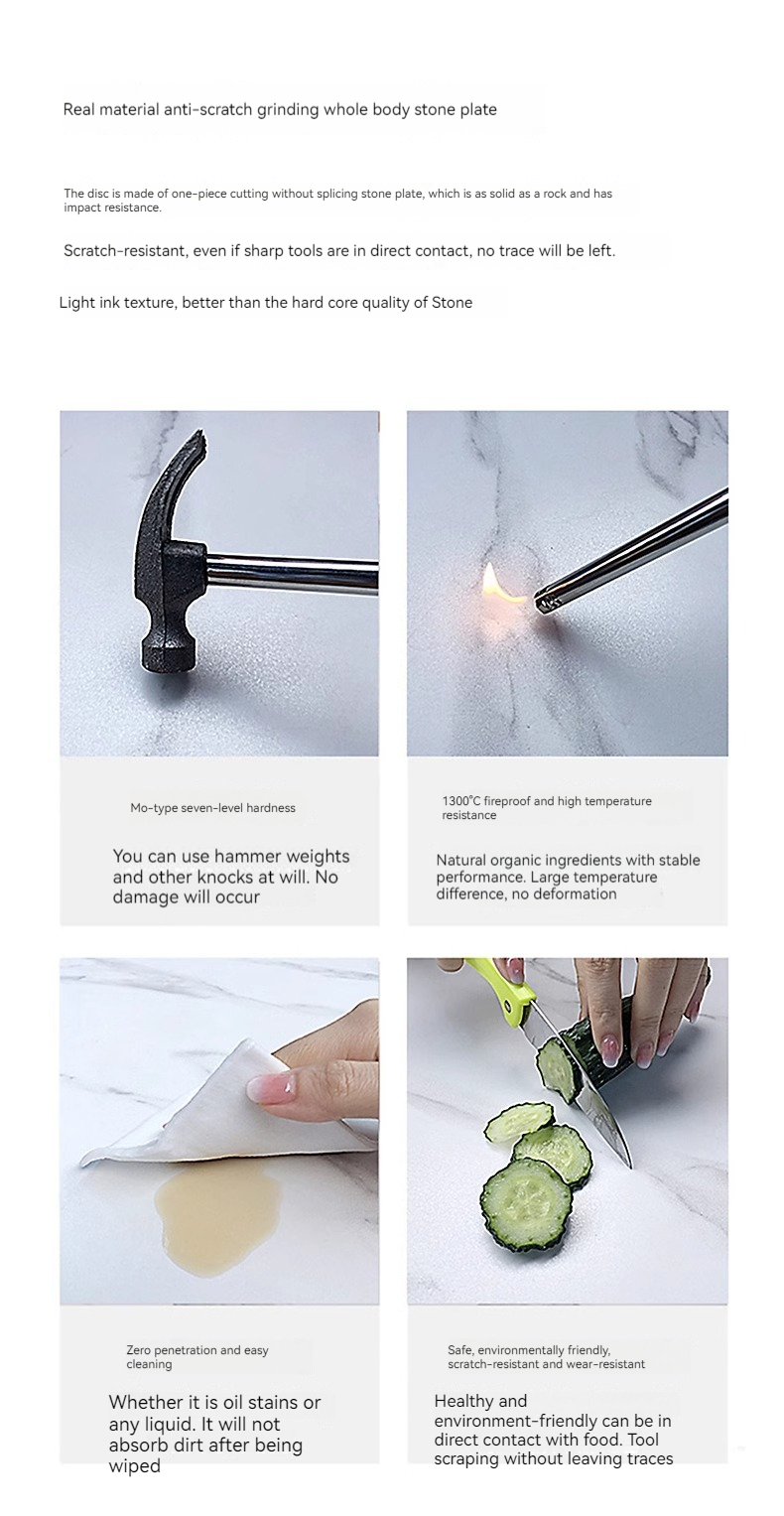 Real material anti-scratch grinding whole body stone plate

The disc is made of one-piece cutting without splicing stone plate, which is as solid as a rock and has impact resistance.

Scratch-resistant, even if sharp tools are in direct contact, no trace will be left.

Light ink texture, better than the hard core quality of Stone

Mo-type seven-level hardness

You can use hammer weights and other knocks at will. No damage will occur

1300°C fireproof and high temperature resistance

Natural organic ingredients with stable performance. Large temperature difference, no deformation

Zero penetration and easy cleaning

Whether it is oil stains or any liquid. It will not absorb dirt after being wiped

Safe, environmentally friendly, scratch-resistant and wear-resistant

Healthy and environment-friendly can be in direct contact with food. Tool scraping without leaving traces