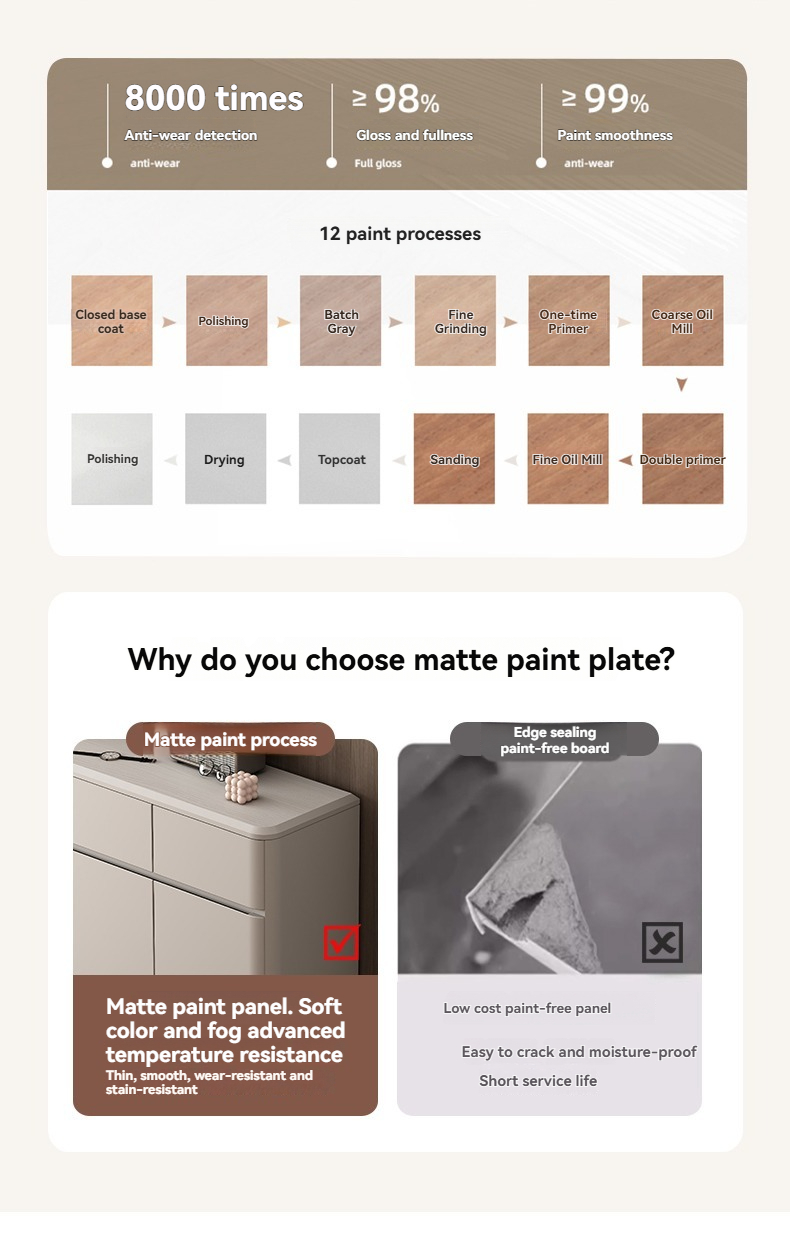 8000 times
Anti-wear detection
anti-wear

≥ 98%
Gloss and fullness
Full gloss

≥ 99%
Paint smoothness
anti-wear

12 paint processes

Closed base coat
Polishing
Batch Gray
Fine Grinding
One-time Primer
Coarse Oil Mill
Double primer
Fine Oil Mill
Sanding
Topcoat
Drying
Polishing

Why do you choose matte paint plate?

Matte paint process

Matte paint panel. Soft color and fog advanced temperature resistance
Thin, smooth, wear-resistant and stain-resistant

Edge sealing paint-free board

Low cost paint-free panel
Easy to crack and moisture-proof
Short service life