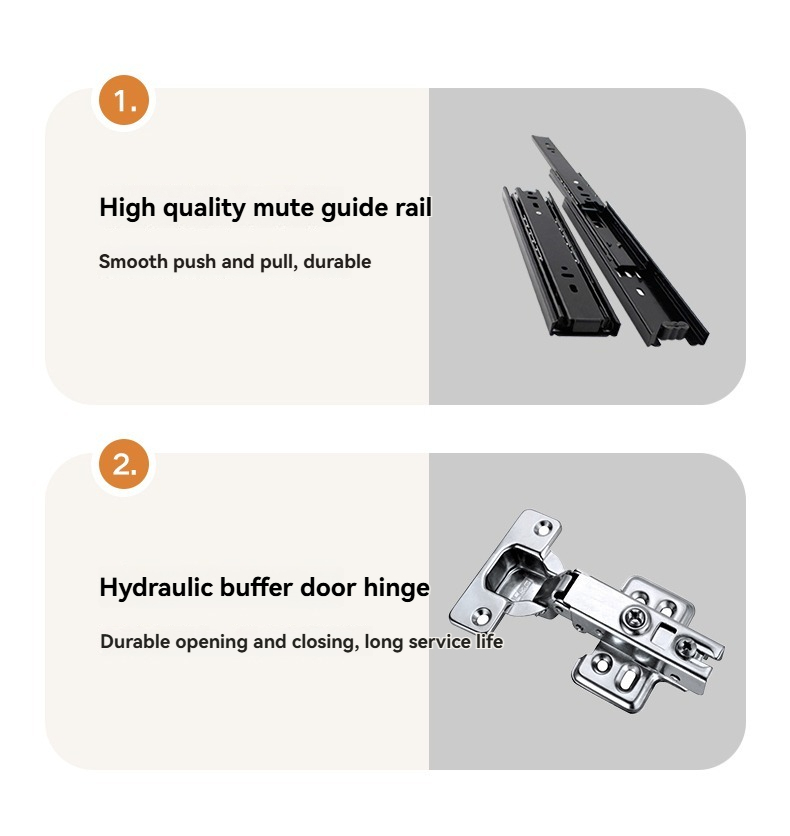 1.

High quality mute guide rail

Smooth push and pull, durable

2.

Hydraulic buffer door hinge

Durable opening and closing, long service life