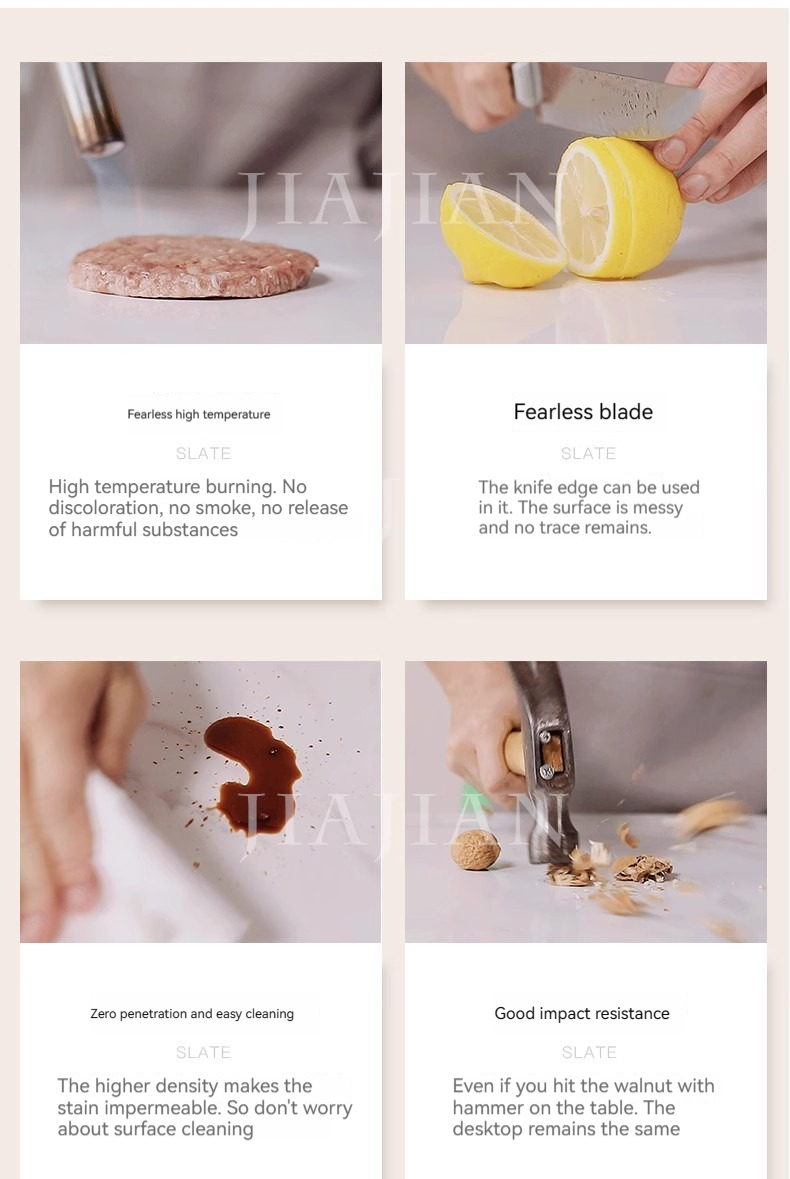 JIAJIAN

Fearless high temperature

SLATE

High temperature burning. No discoloration, no smoke, no release of harmful substances

Fearless blade

SLATE

The knife edge can be used in it. The surface is messy and no trace remains.

JIAJIAN

Zero penetration and easy cleaning

SLATE

The higher density makes the stain impermeable. So don't worry about surface cleaning

Good impact resistance

SLATE

Even if you hit the walnut with hammer on the table. The desktop remains the same