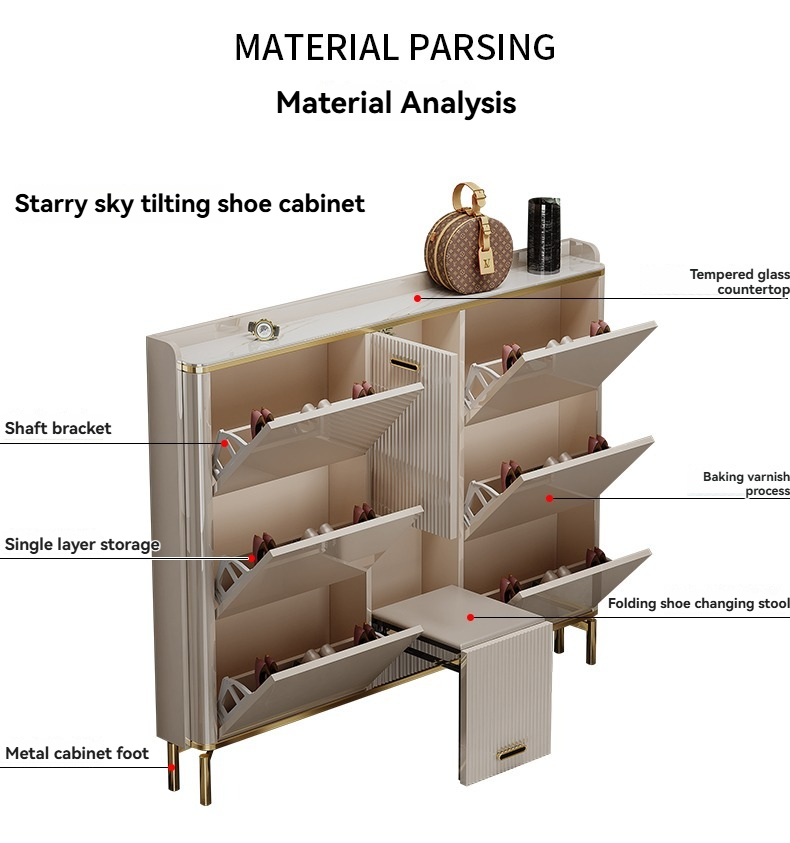 MATERIAL PARSING

Material Analysis

Starry sky tilting shoe cabinet

Tempered glass countertop

Shaft bracket

Baking varnish process

Single layer storage

Folding shoe changing stool

Metal cabinet foot