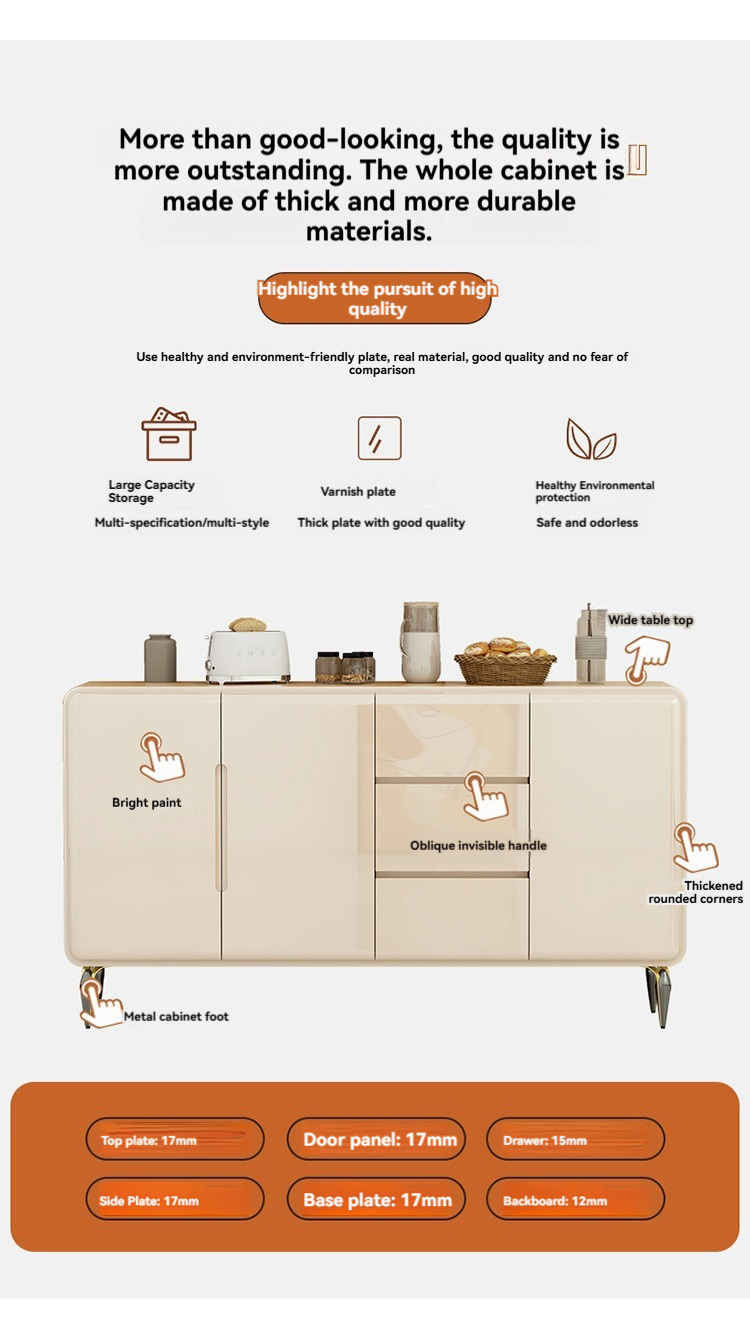 More than good-looking, the quality is more outstanding. The whole cabinet is made of thick and more durable materials.

Highlight the pursuit of high quality

Use healthy and environment-friendly plate, real material, good quality and no fear of comparison

Large Capacity Storage
Multi-specification/multi-style

Varnish plate
Thick plate with good quality

Healthy Environmental protection
Safe and odorless

Wide table top

Bright paint

Oblique invisible handle

Thickened rounded corners

Metal cabinet foot

Top plate: 17mm

Door panel: 17mm

Drawer: 15mm

Side Plate: 17mm

Base plate: 17mm

Backboard: 12mm