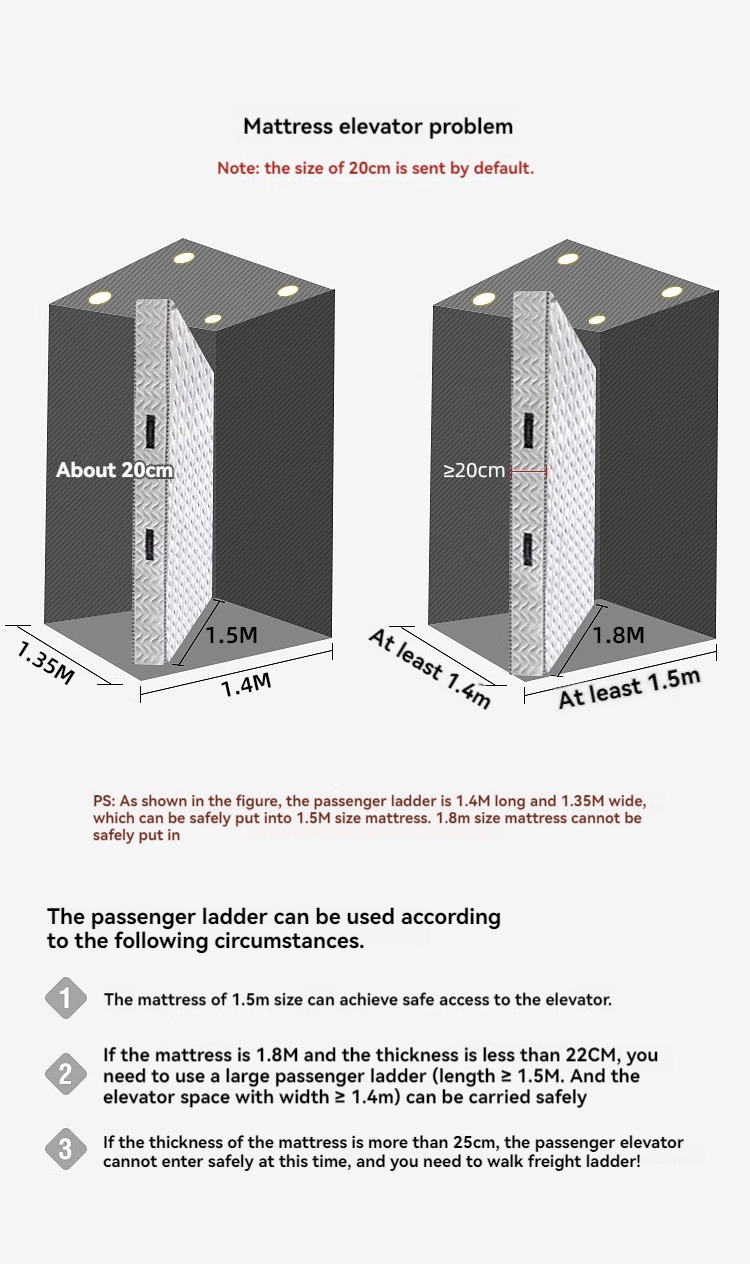 Mattress elevator problem

Note: the size of 20cm is sent by default.

About 20cm

1.5M

1.35M

1.4M

≥20cm

1.8M

At least 1.4m

At least 1.5m

PS: As shown in the figure, the passenger ladder is 1.4M long and 1.35M wide, which can be safely put into 1.5M size mattress. 1.8m size mattress cannot be safely put in

The passenger ladder can be used according to the following circumstances.

1 The mattress of 1.5m size can achieve safe access to the elevator.

2 If the mattress is 1.8M and the thickness is less than 22CM, you need to use a large passenger ladder (length ≥ 1.5M. And the elevator space with width ≥ 1.4m) can be carried safely

3 If the thickness of the mattress is more than 25cm, the passenger elevator cannot enter safely at this time, and you need to walk freight ladder!