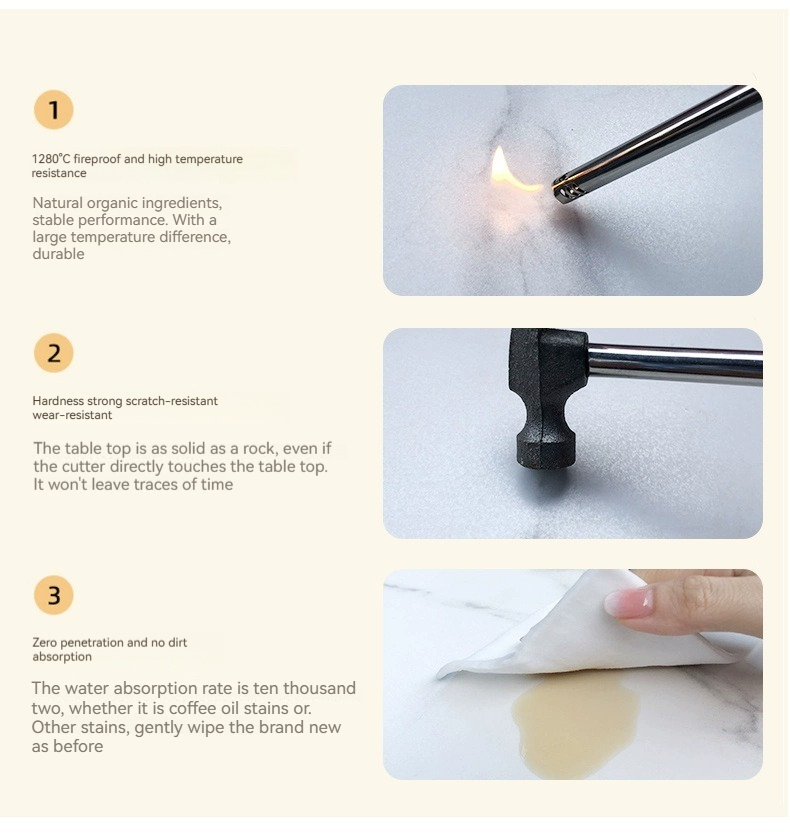 1

1280°C fireproof and high temperature resistance

Natural organic ingredients, stable performance. With a large temperature difference, durable

2

Hardness strong scratch-resistant wear-resistant

The table top is as solid as a rock, even if the cutter directly touches the table top. It won't leave traces of time

3

Zero penetration and no dirt absorption

The water absorption rate is ten thousand two, whether it is coffee oil stains or. Other stains, gently wipe the brand new as before