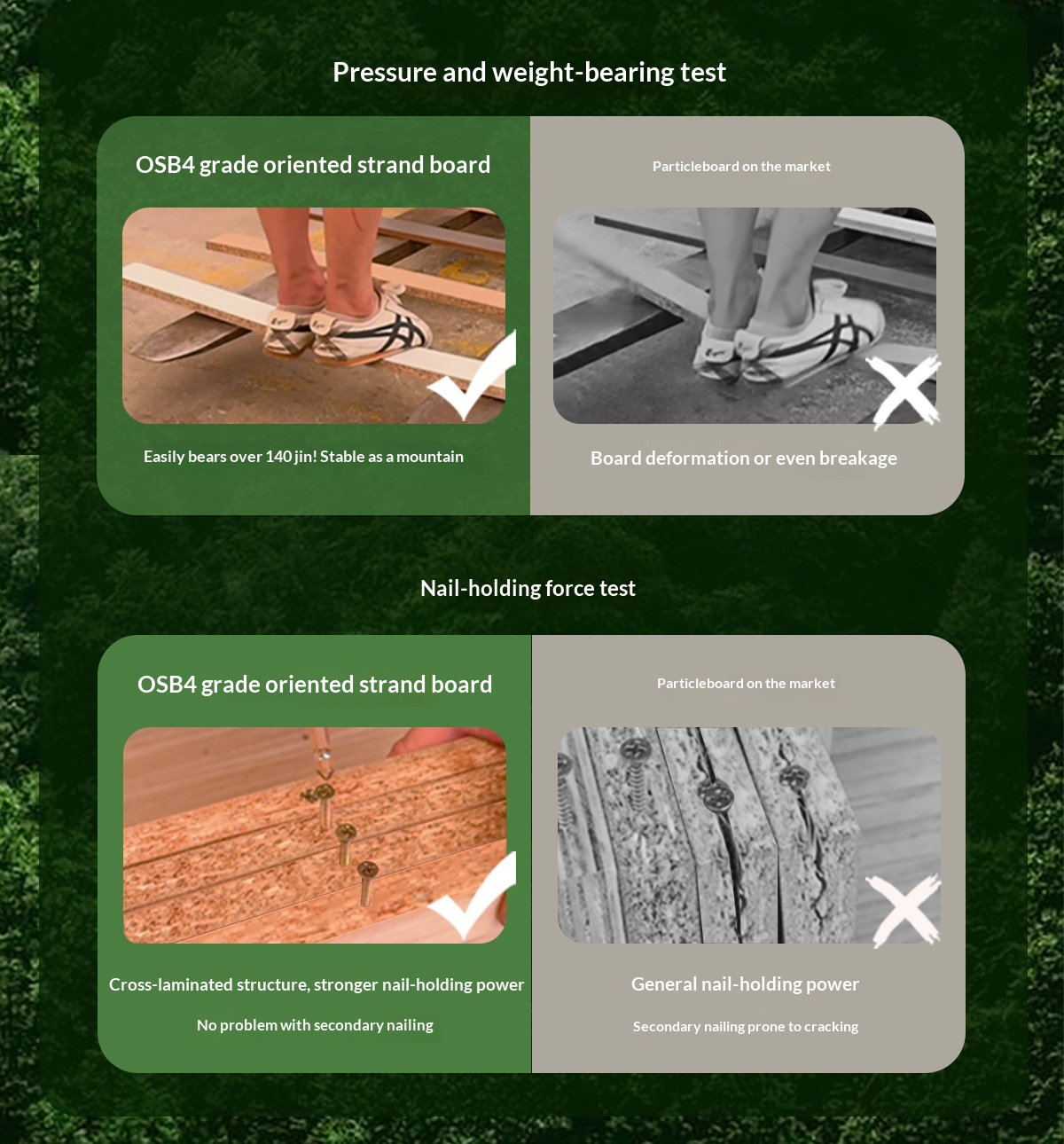 Pressure and weight-bearing test

OSB4 grade oriented strand board

Easily bears over 140 jin! Stable as a mountain

Particleboard on the market

Board deformation or even breakage

Nail-holding force test

OSB4 grade oriented strand board

Cross-laminated structure, stronger nail-holding power

No problem with secondary nailing

Particleboard on the market

General nail-holding power

Secondary nailing prone to cracking