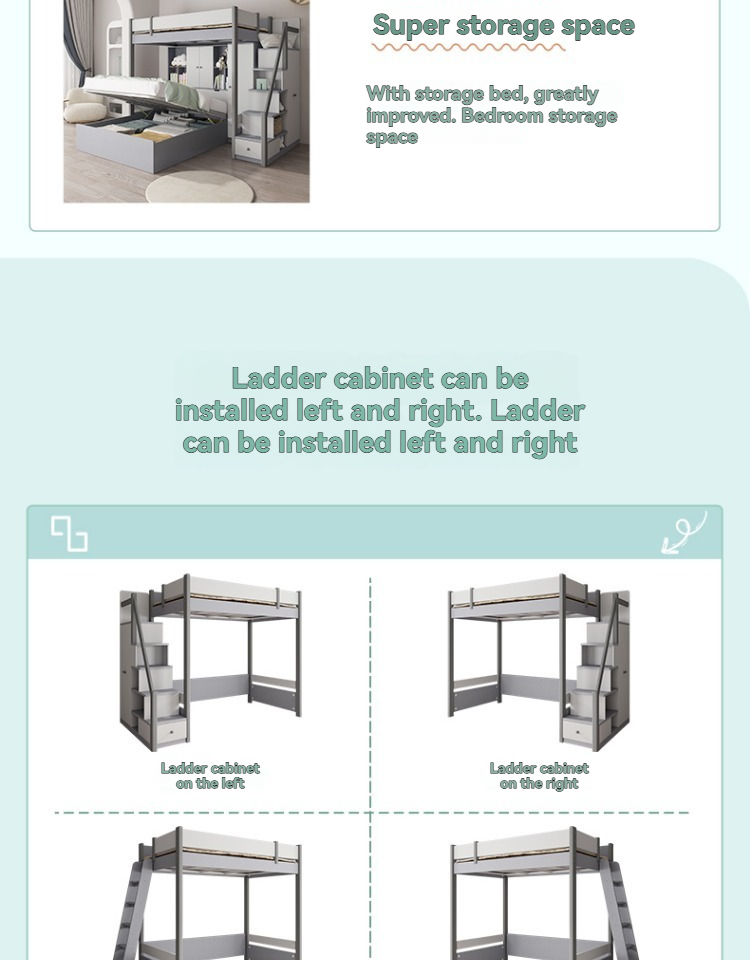 Super storage space

With storage bed, greatly improved. Bedroom storage space

Ladder cabinet can be installed left and right. Ladder can be installed left and right

Ladder cabinet on the left

Ladder cabinet on the right