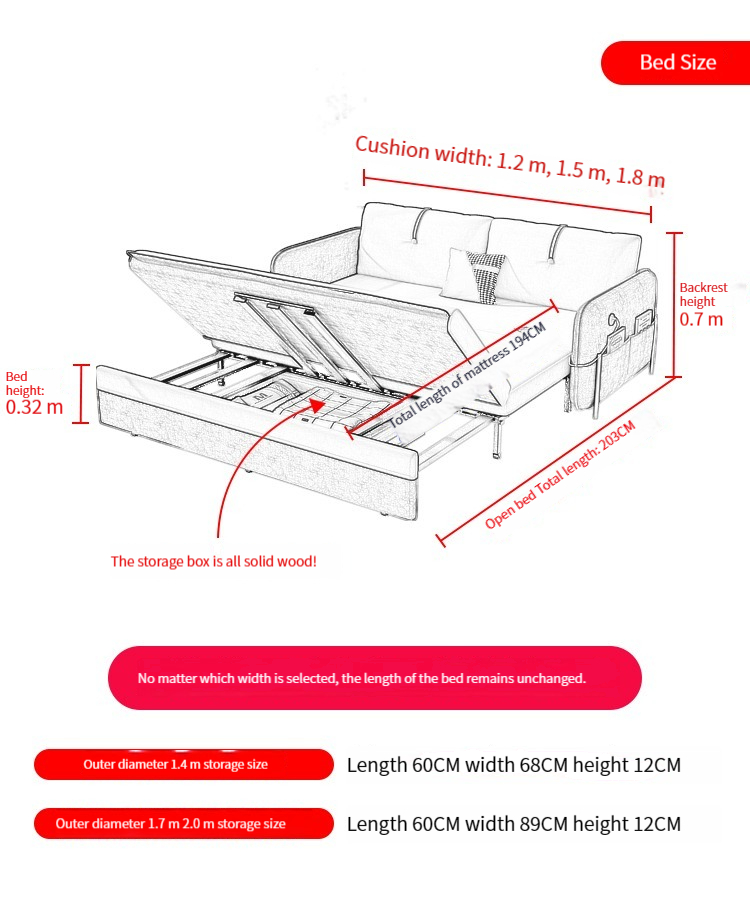 Bed Size

Cushion width: 1.2 m, 1.5 m, 1.8 m

Backrest height 0.7 m

Bed height: 0.32 m

Total length of mattress 194CM

Open bed Total length: 203CM

The storage box is all solid wood!

No matter which width is selected, the length of the bed remains unchanged.

Outer diameter 1.4 m storage size

Length 60CM width 68CM height 12CM

Outer diameter 1.7 m 2.0 m storage size

Length 60CM width 89CM height 12CM