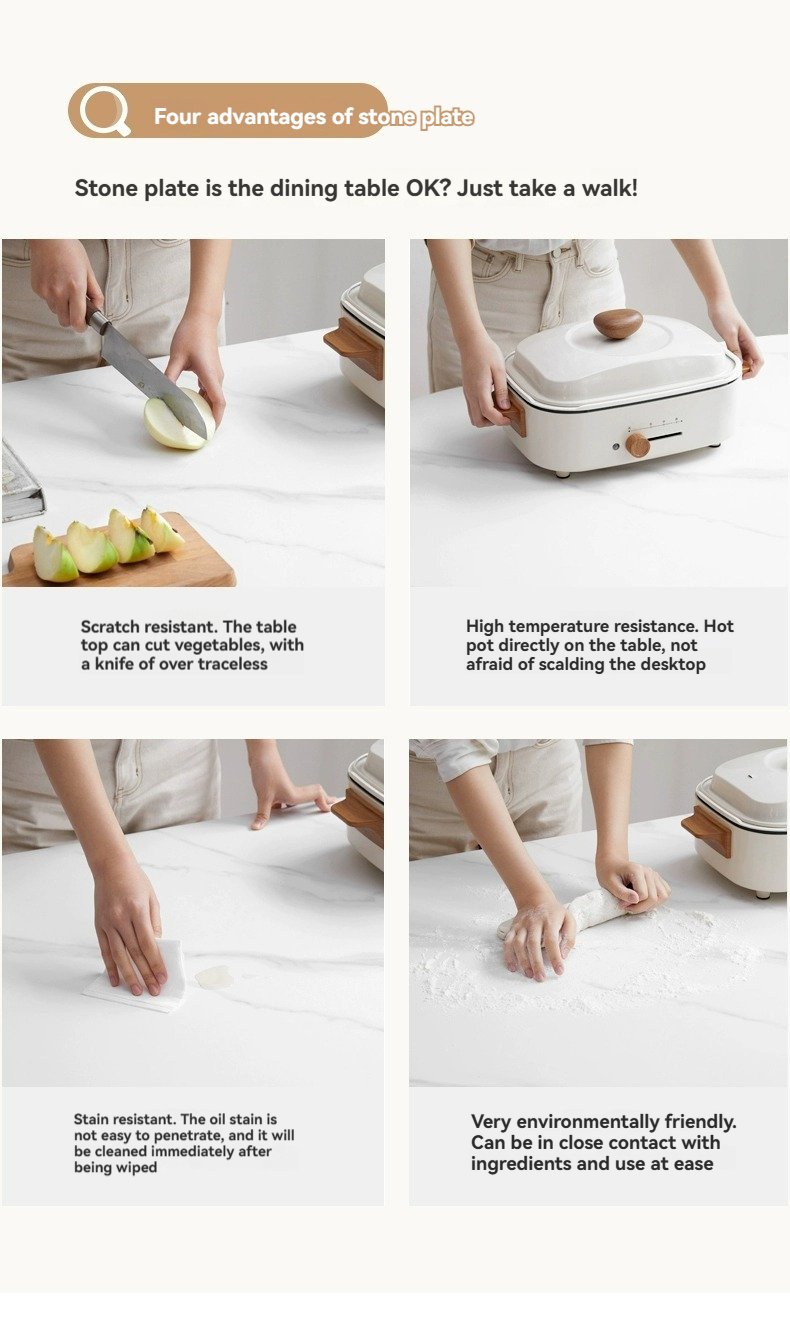 Four advantages of stone plate

Stone plate is the dining table OK? Just take a walk!

Scratch resistant. The table top can cut vegetables, with a knife of over traceless

High temperature resistance. Hot pot directly on the table, not afraid of scalding the desktop

Stain resistant. The oil stain is not easy to penetrate, and it will be cleaned immediately after being wiped

Very environmentally friendly. Can be in close contact with ingredients and use at ease