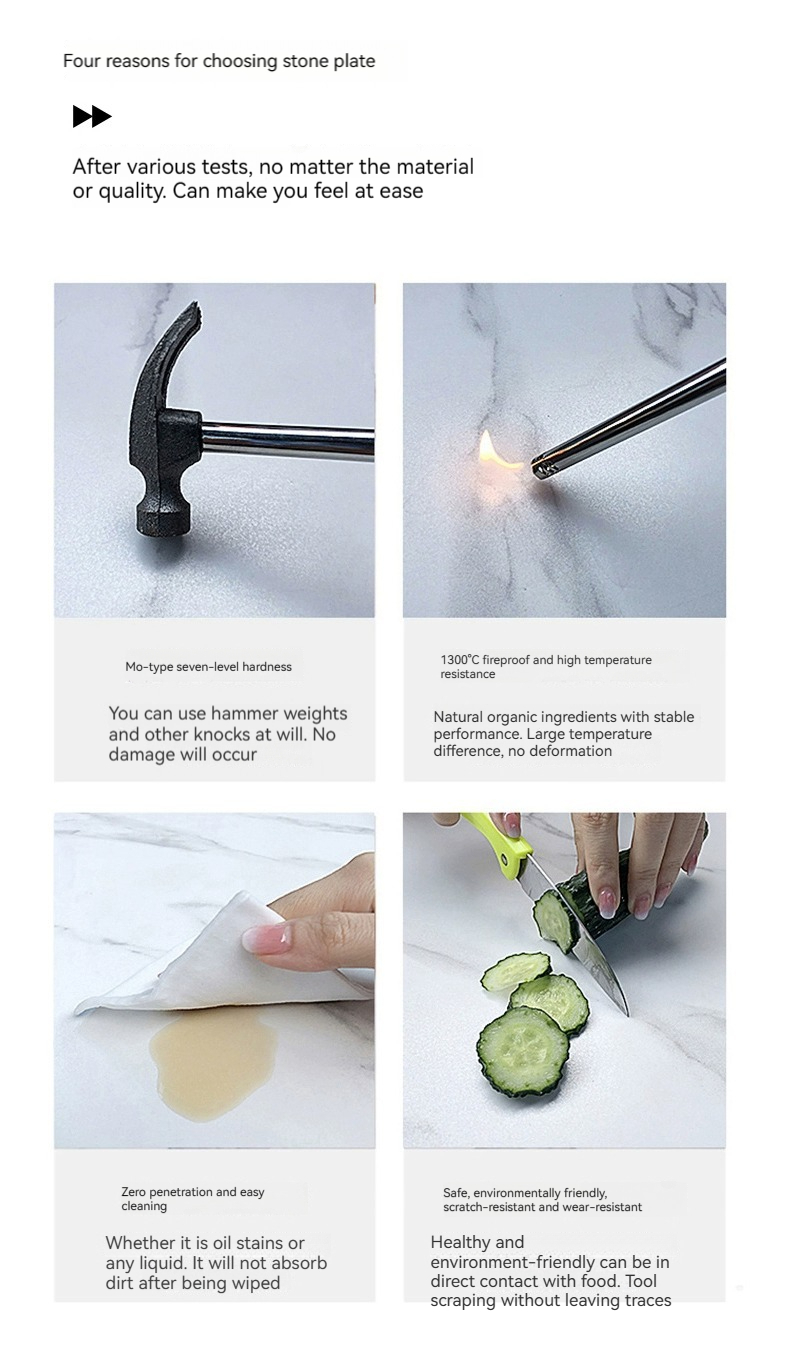 Four reasons for choosing stone plate

After various tests, no matter the material or quality. Can make you feel at ease

Mo-type seven-level hardness

You can use hammer weights and other knocks at will. No damage will occur

1300°C fireproof and high temperature resistance

Natural organic ingredients with stable performance. Large temperature difference, no deformation

Zero penetration and easy cleaning

Whether it is oil stains or any liquid. It will not absorb dirt after being wiped

Safe, environmentally friendly, scratch-resistant and wear-resistant

Healthy and environment-friendly can be in direct contact with food. Tool scraping without leaving traces