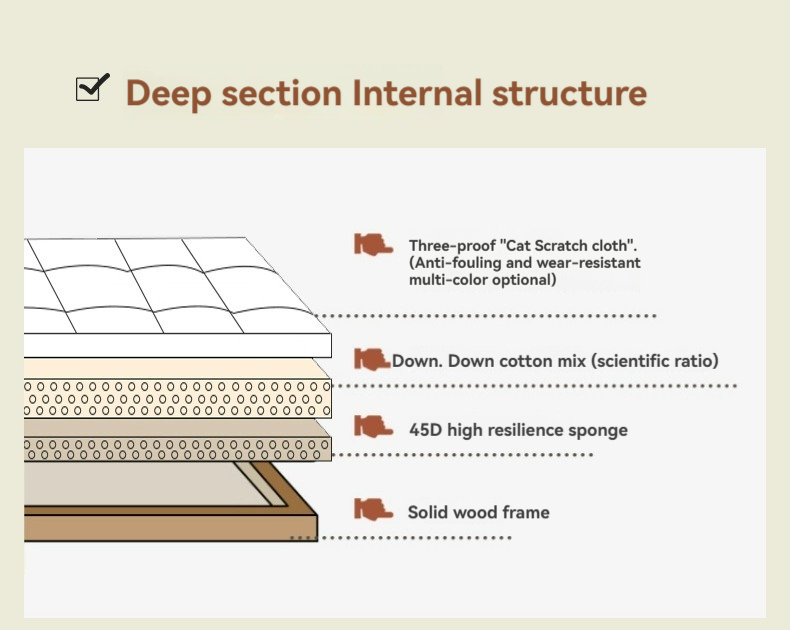 Deep section Internal structure

Three-proof "Cat Scratch cloth". (Anti-fouling and wear-resistant multi-color optional)

Down. Down cotton mix (scientific ratio)

45D high resilience sponge

Solid wood frame