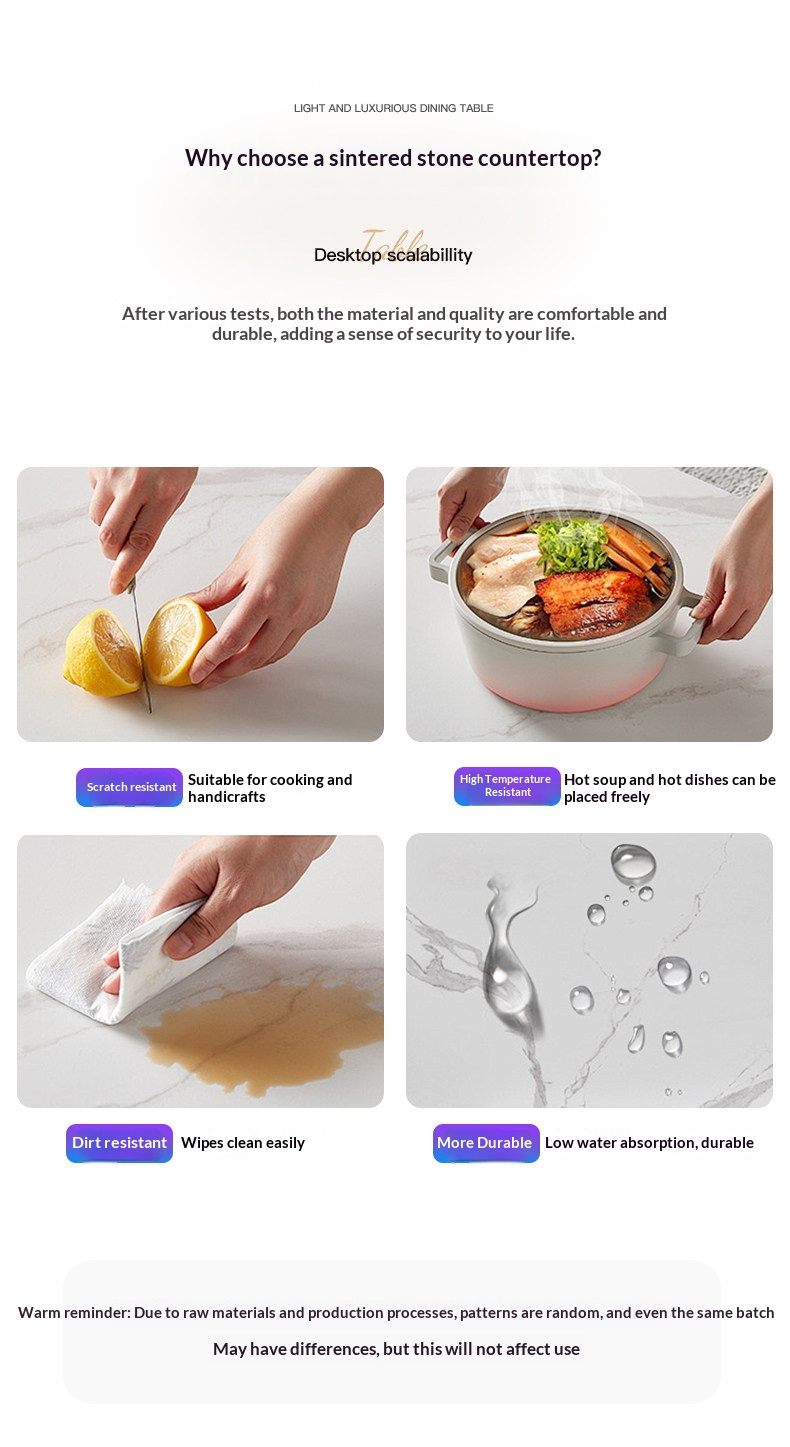 LIGHT AND LUXURIOUS DINING TABLE

Why choose a sintered stone countertop?

Table

Desktop scalabillity

After various tests, both the material and quality are comfortable and durable, adding a sense of security to your life.

Scratch resistant Suitable for cooking and handicrafts

High Temperature Resistant Hot soup and hot dishes can be placed freely

Dirt resistant Wipes clean easily

More Durable Low water absorption, durable

Warm reminder: Due to raw materials and production processes, patterns are random, and even the same batch

May have differences, but this will not affect use