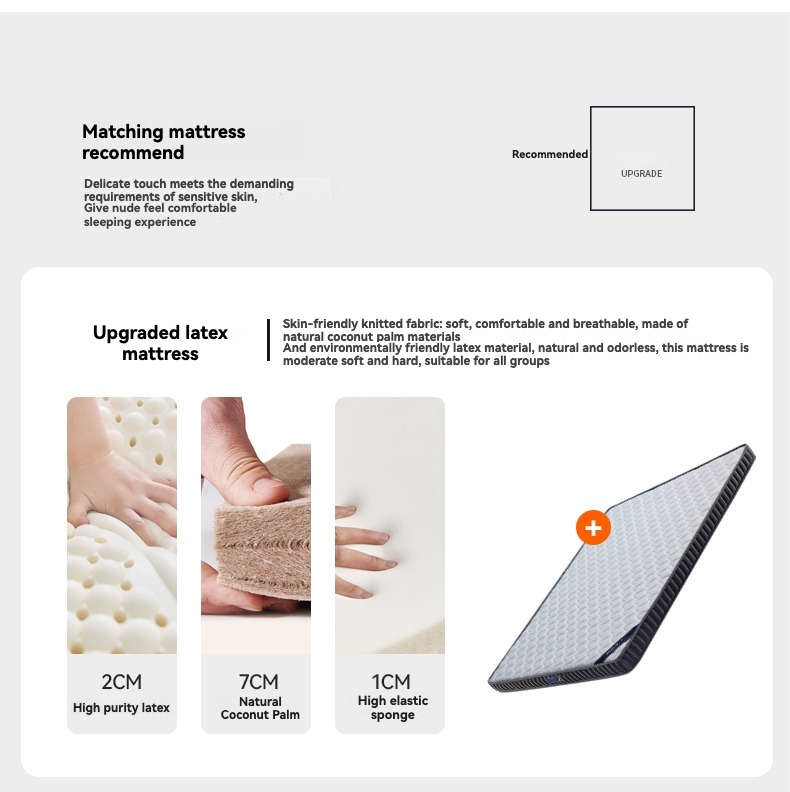 Matching mattress recommend

Delicate touch meets the demanding requirements of sensitive skin,
Give nude feel comfortable sleeping experience

Recommended

UPGRADE

Upgraded latex mattress

Skin-friendly knitted fabric: soft, comfortable and breathable, made of natural coconut palm materials
And environmentally friendly latex material, natural and odorless, this mattress is moderate soft and hard, suitable for all groups

2CM
High purity latex

7CM
Natural Coconut Palm

1CM
High elastic sponge

+