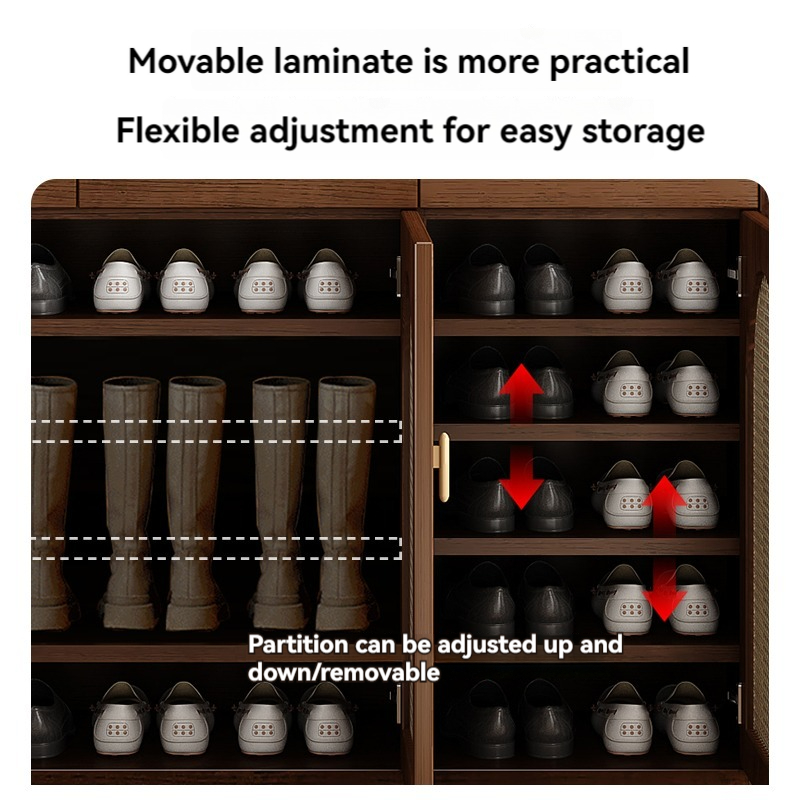 Movable laminate is more practical

Flexible adjustment for easy storage

Partition can be adjusted up and down/removable