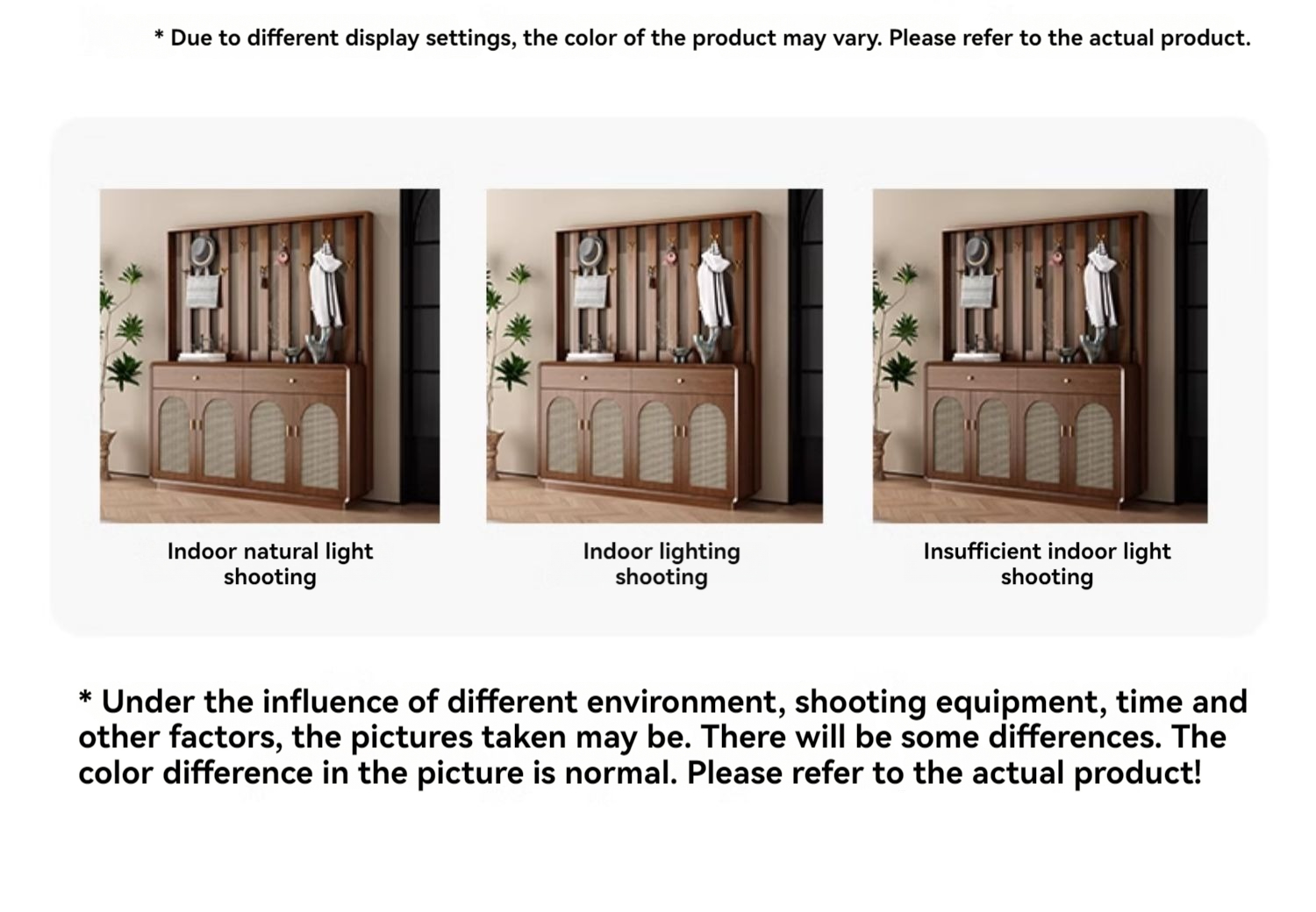 * Due to different display settings, the color of the product may vary. Please refer to the actual product.

Indoor natural light shooting

Indoor lighting shooting

Insufficient indoor light shooting

* Under the influence of different environment, shooting equipment, time and other factors, the pictures taken may be. There will be some differences. The color difference in the picture is normal. Please refer to the actual product!