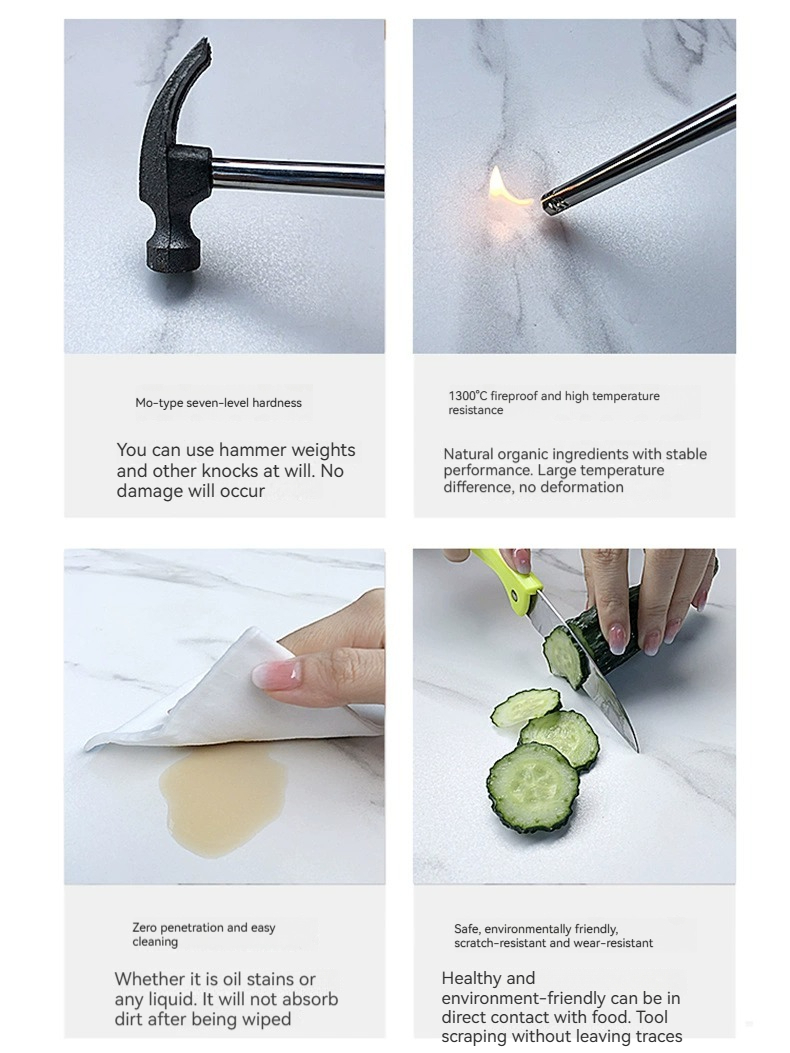 Mo-type seven-level hardness

You can use hammer weights and other knocks at will. No damage will occur

1300°C fireproof and high temperature resistance

Natural organic ingredients with stable performance. Large temperature difference, no deformation

Zero penetration and easy cleaning

Whether it is oil stains or any liquid. It will not absorb dirt after being wiped

Safe, environmentally friendly, scratch-resistant and wear-resistant

Healthy and environment-friendly can be in direct contact with food. Tool scraping without leaving traces